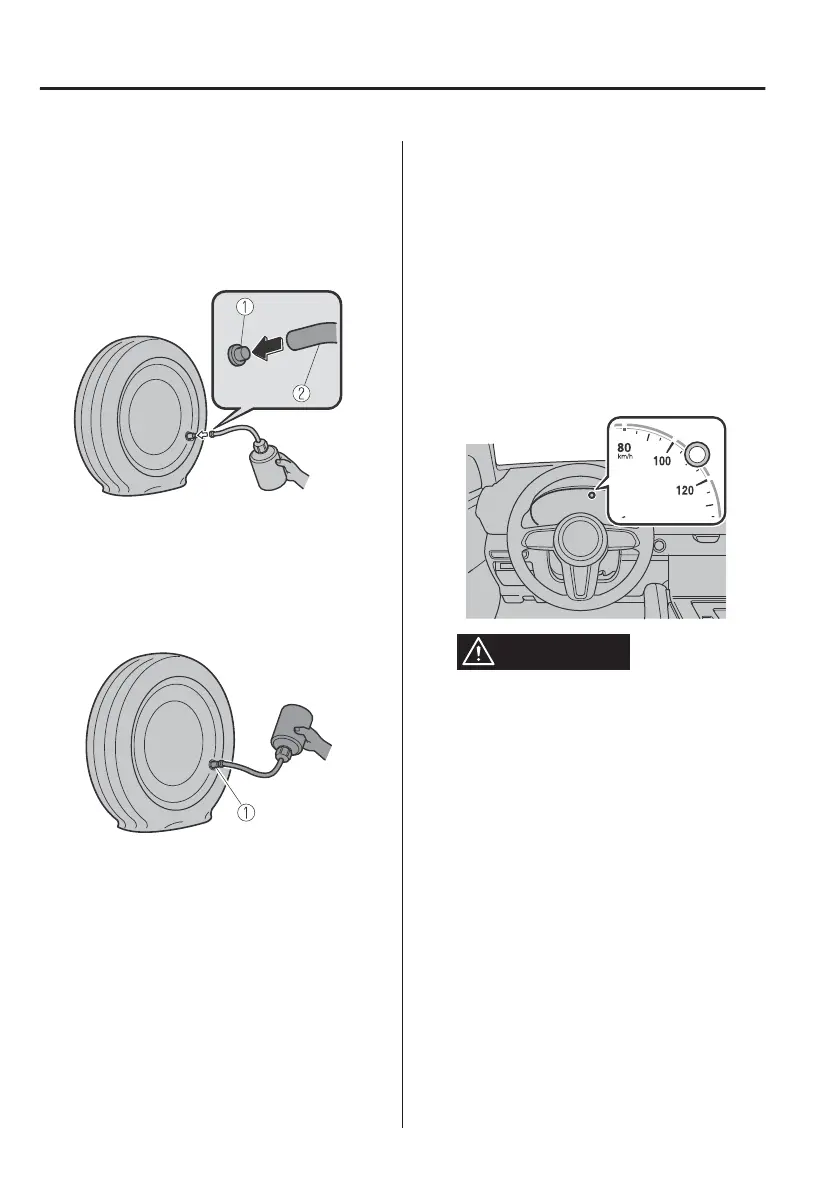 1
2

1

80
km/h
100
120