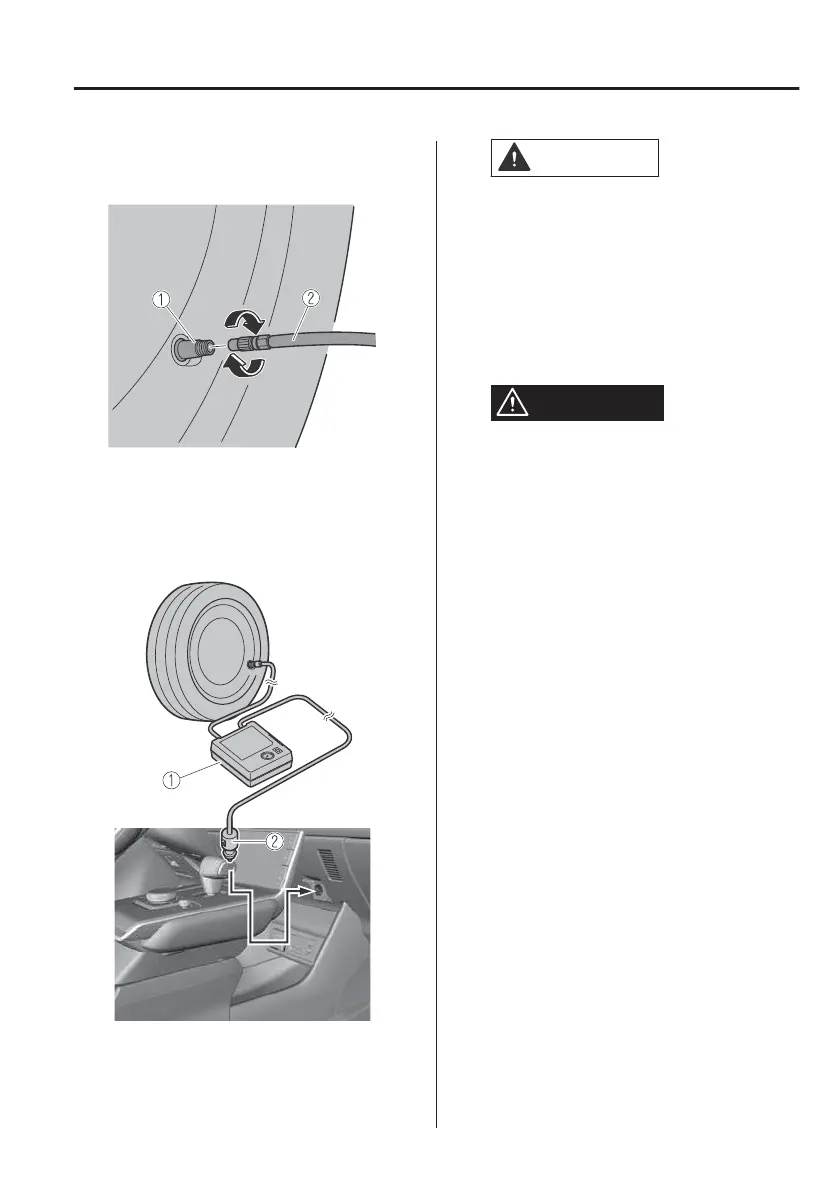 ①

②

①

②