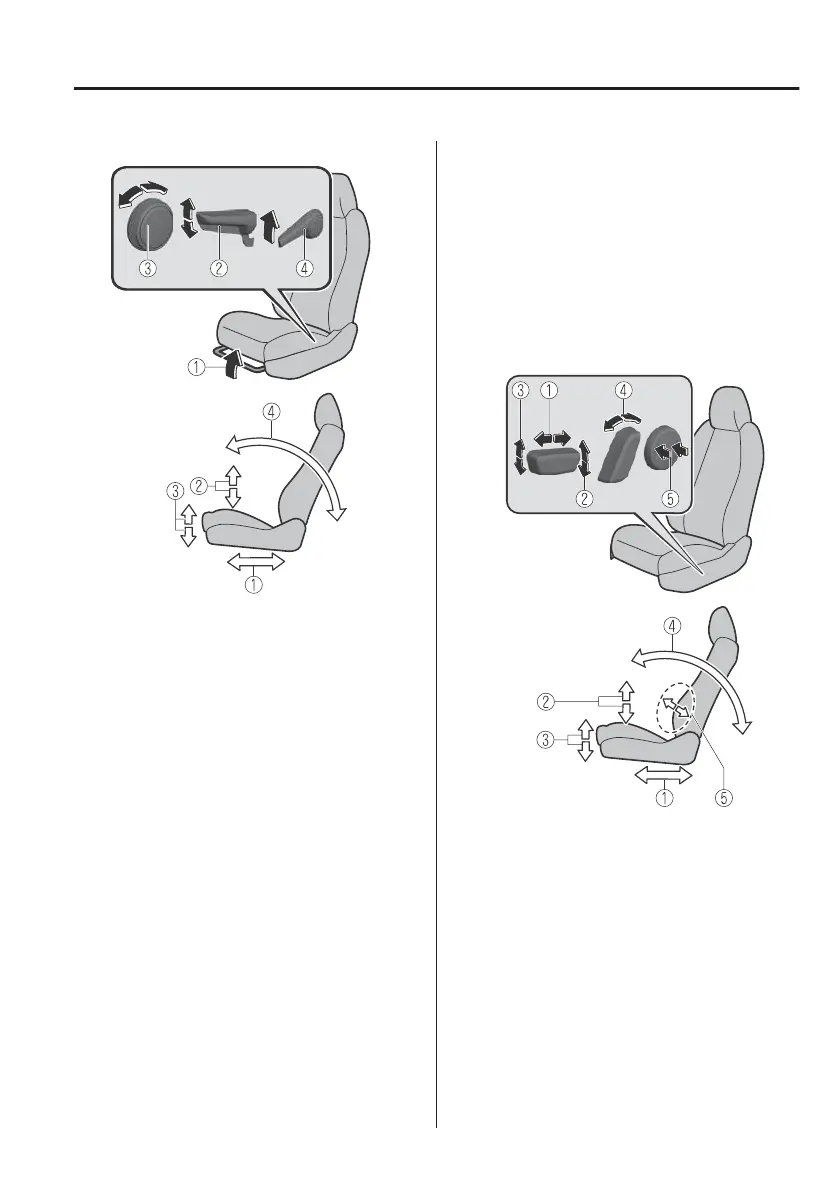 ③ ② ④

①

④

② ③

①

③ ① ④

② ⑤

④

② ③

① ⑤