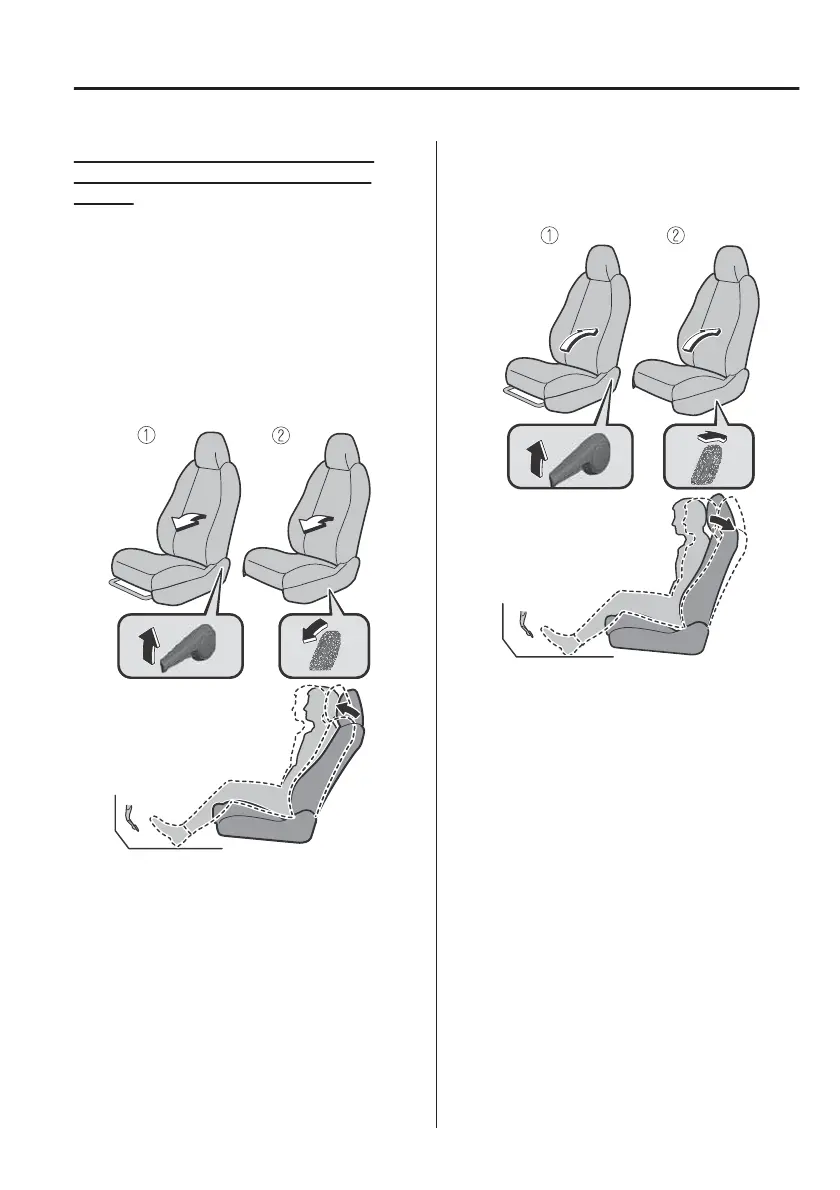 ①

②

①

②