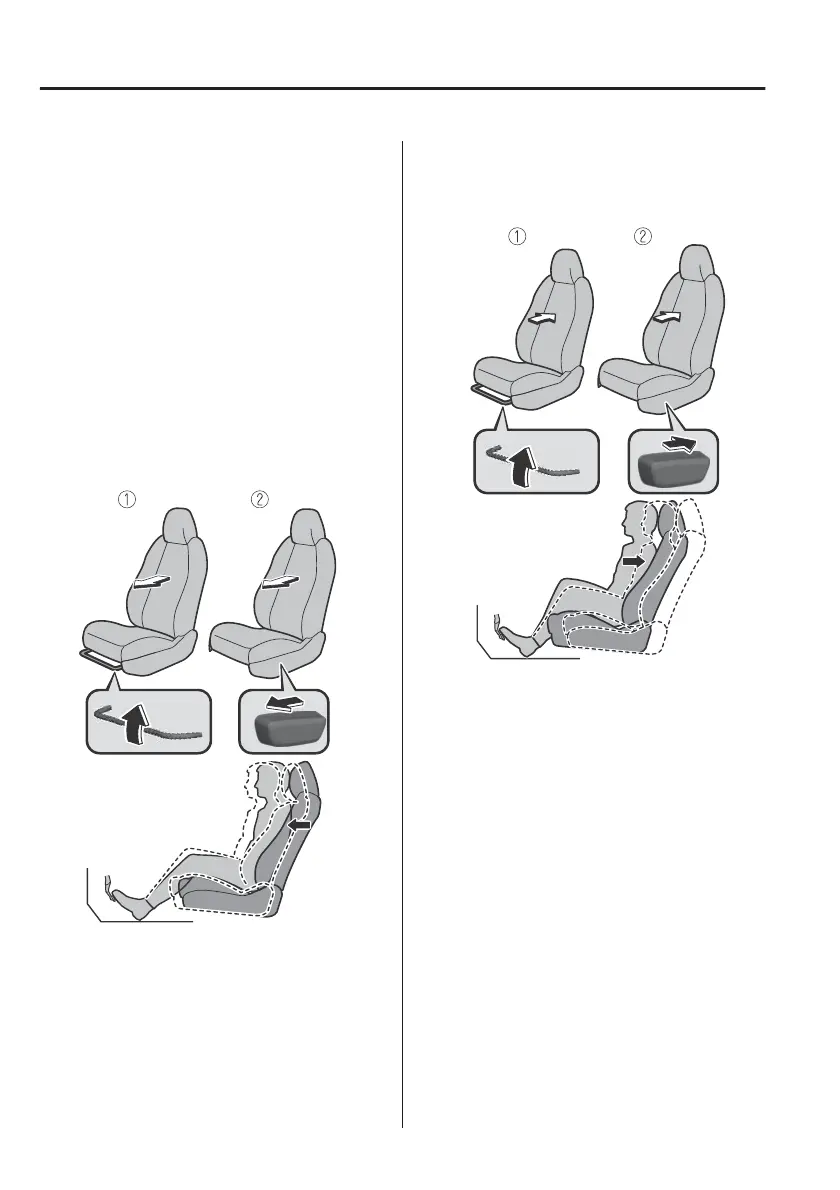 ①

②

①

②