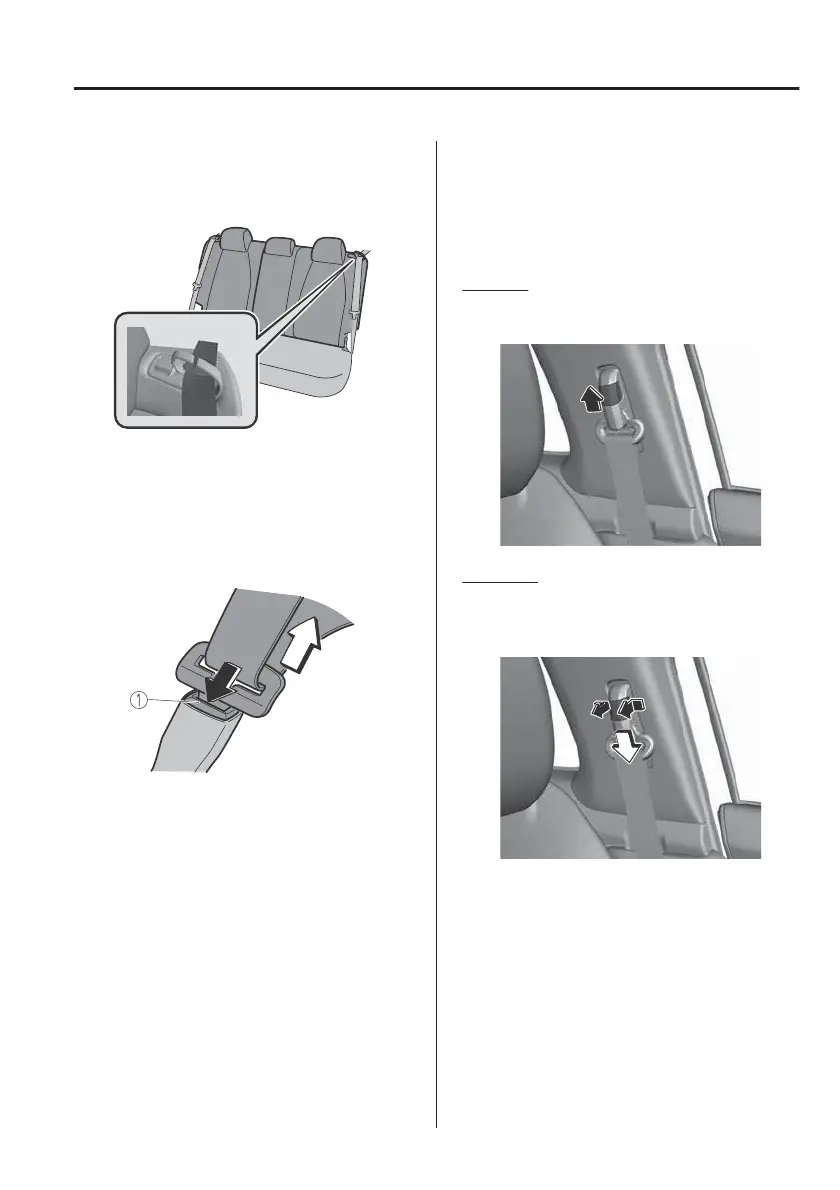 ①