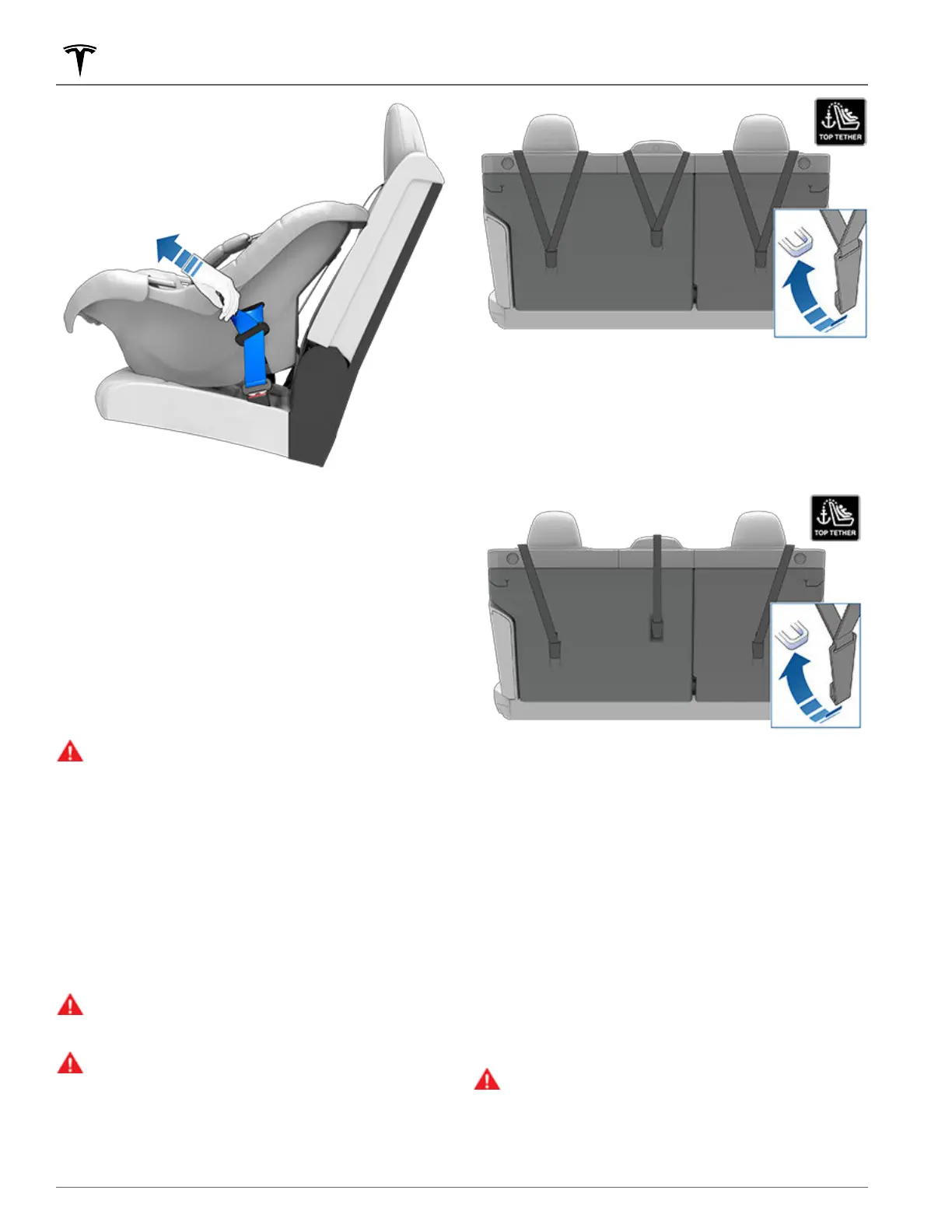 TOP TETHER

TOP TETHER