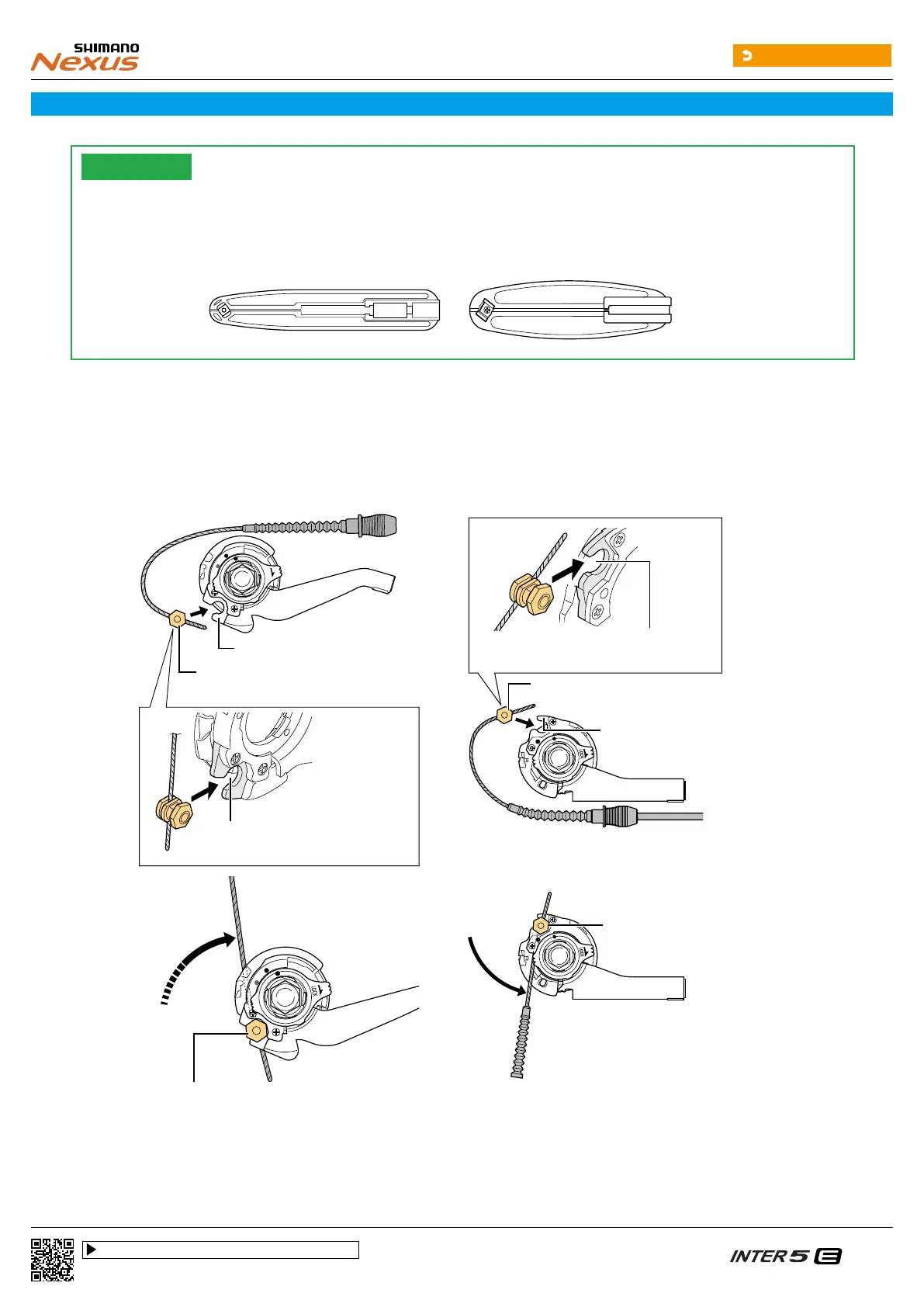 SHIMANO
Nexus

INTER 5 E