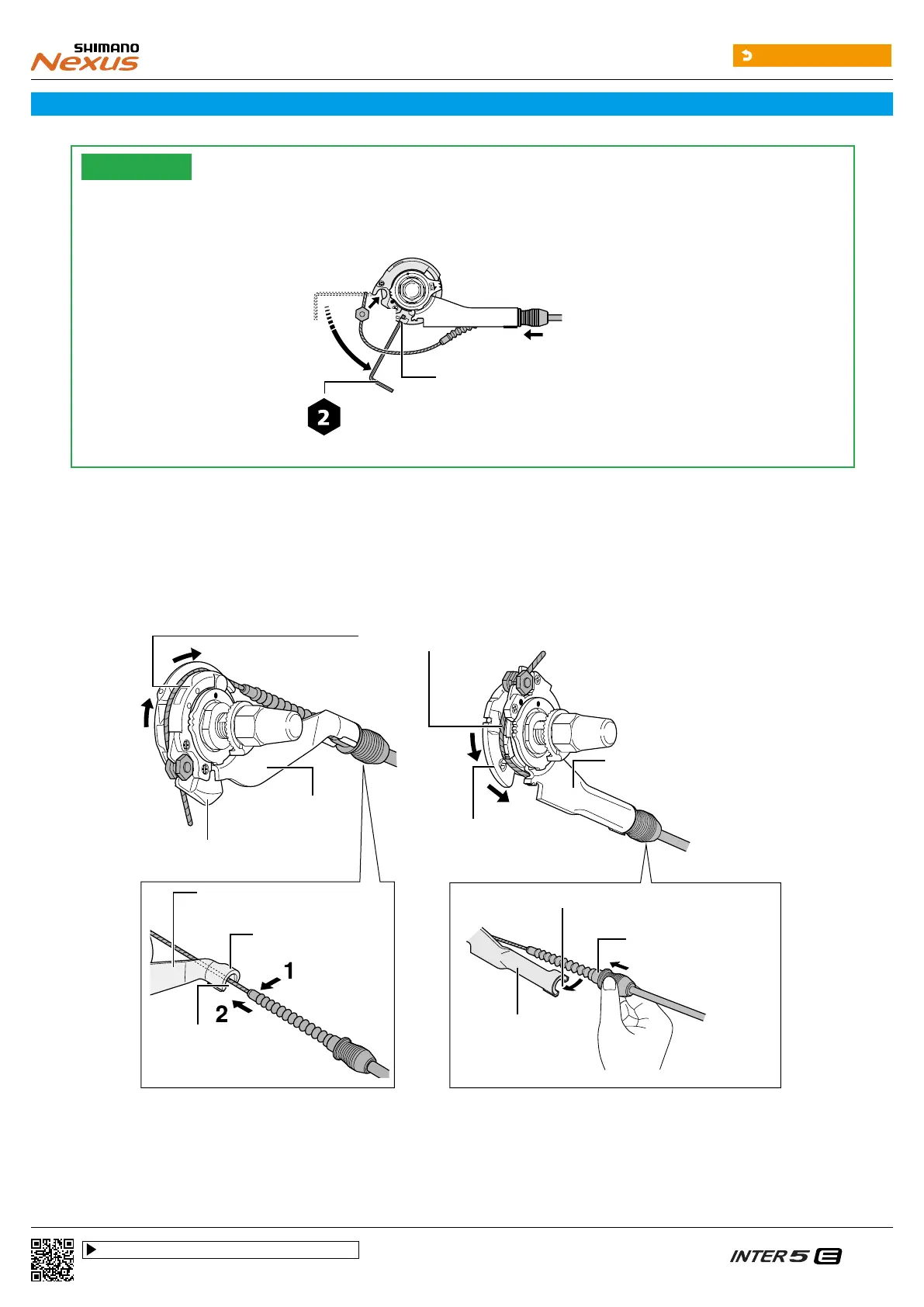 SHIMANO
Nexus

2

1

2

INTER 5 E