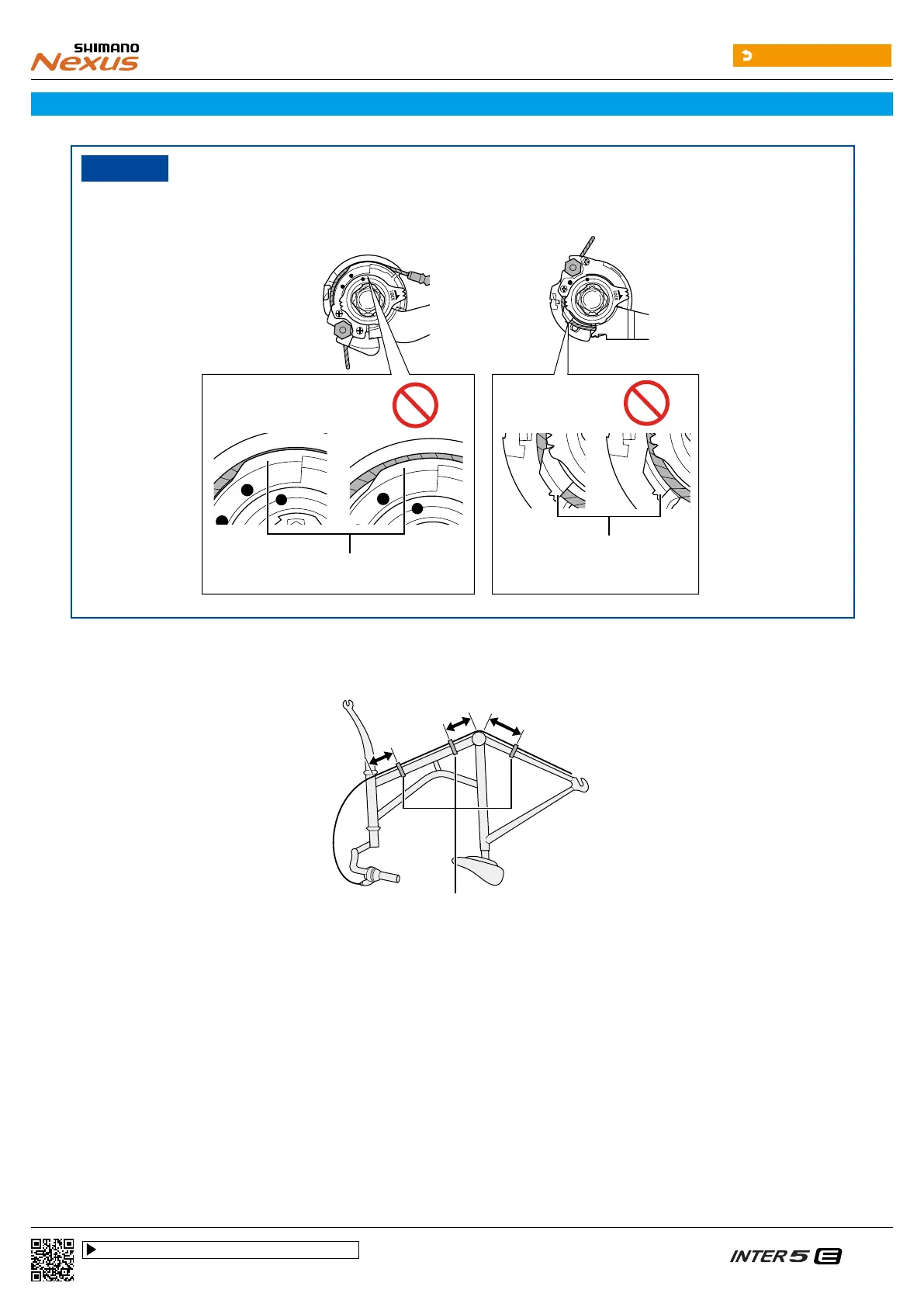 SHIMANO
Nexus

INTER 5 E