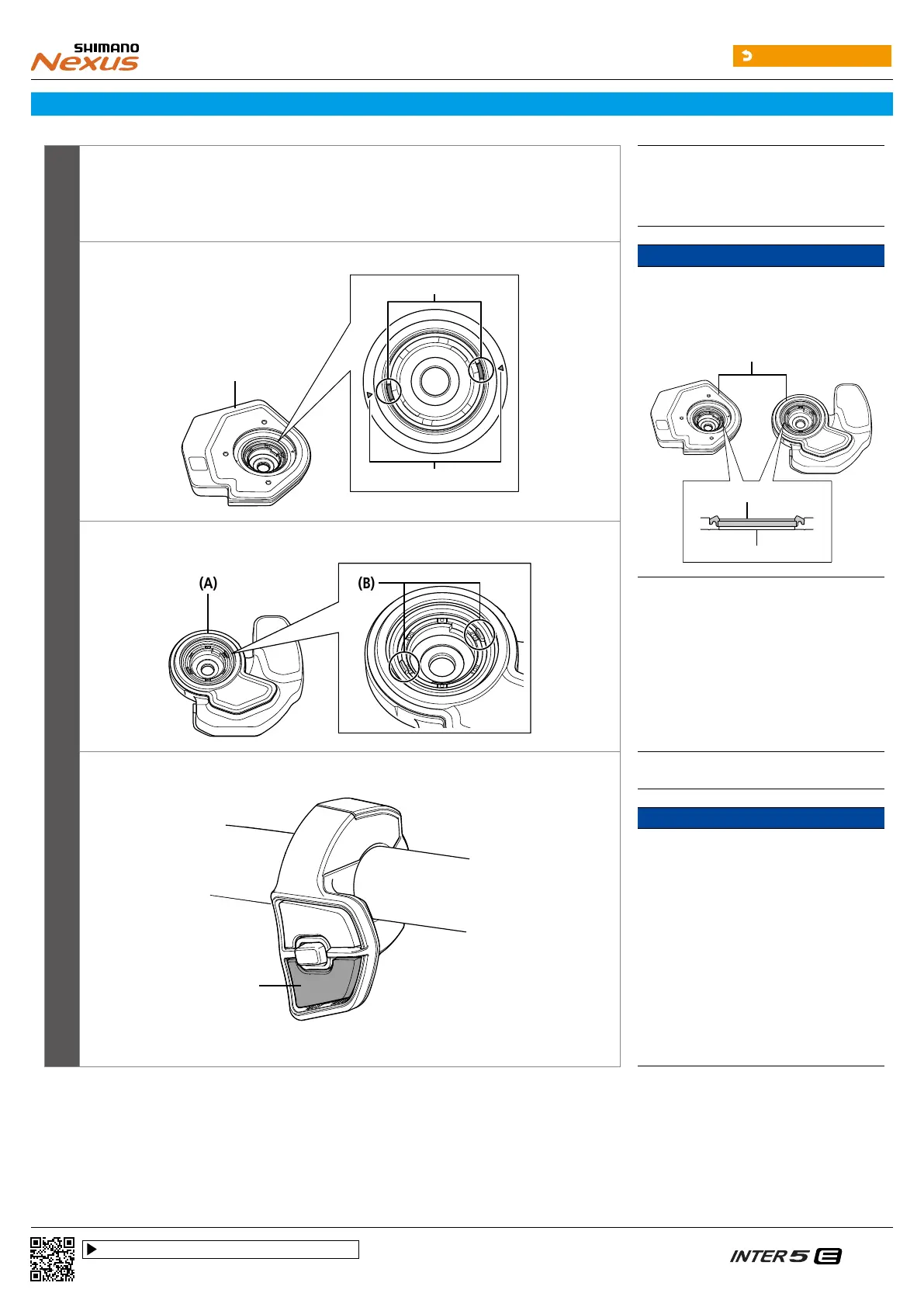 SHIMANO
Nexus

(A)

(B)

INTER 5 E