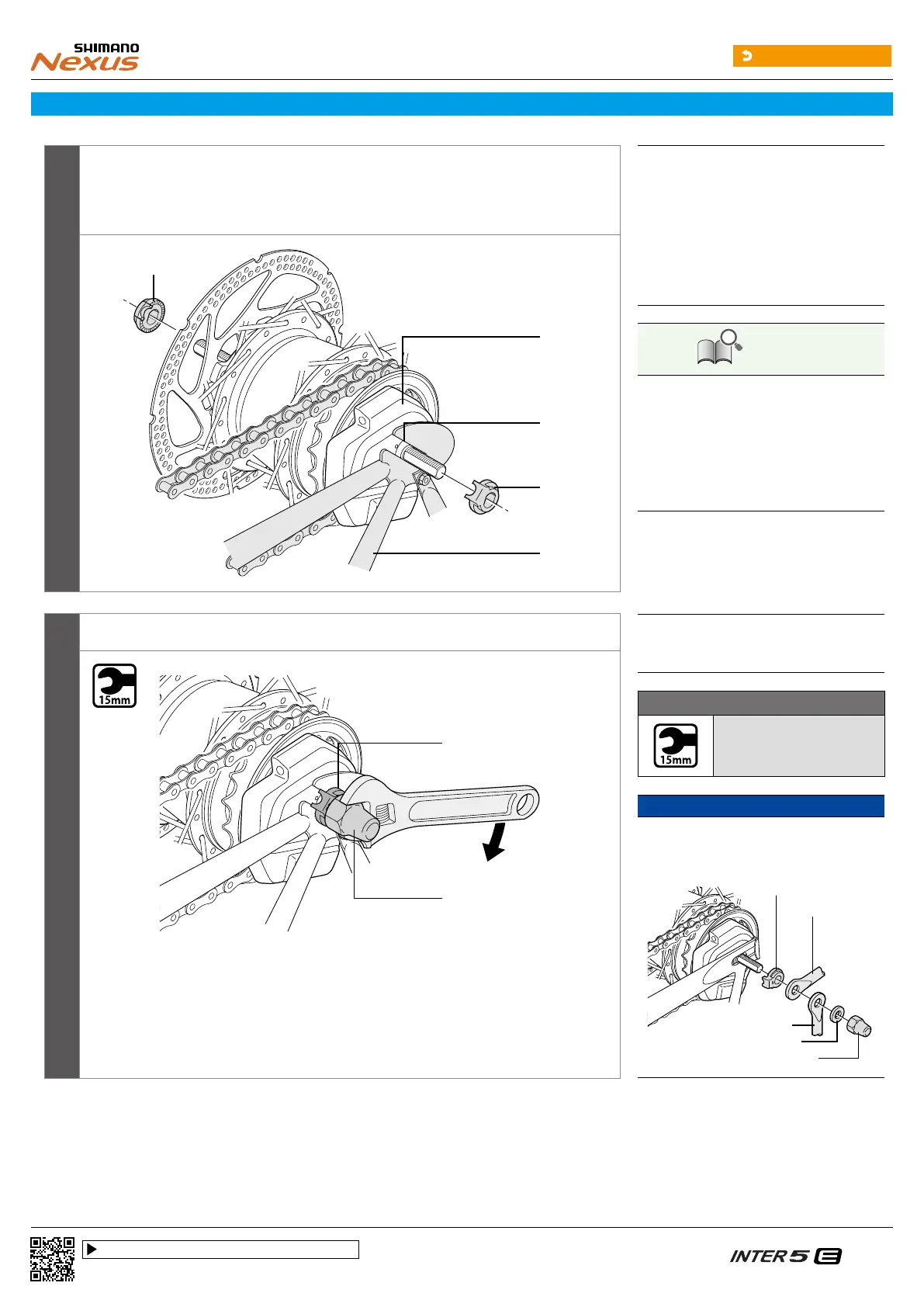 SHIMANO
Nexus

15mm

15mm

INTER 5 E