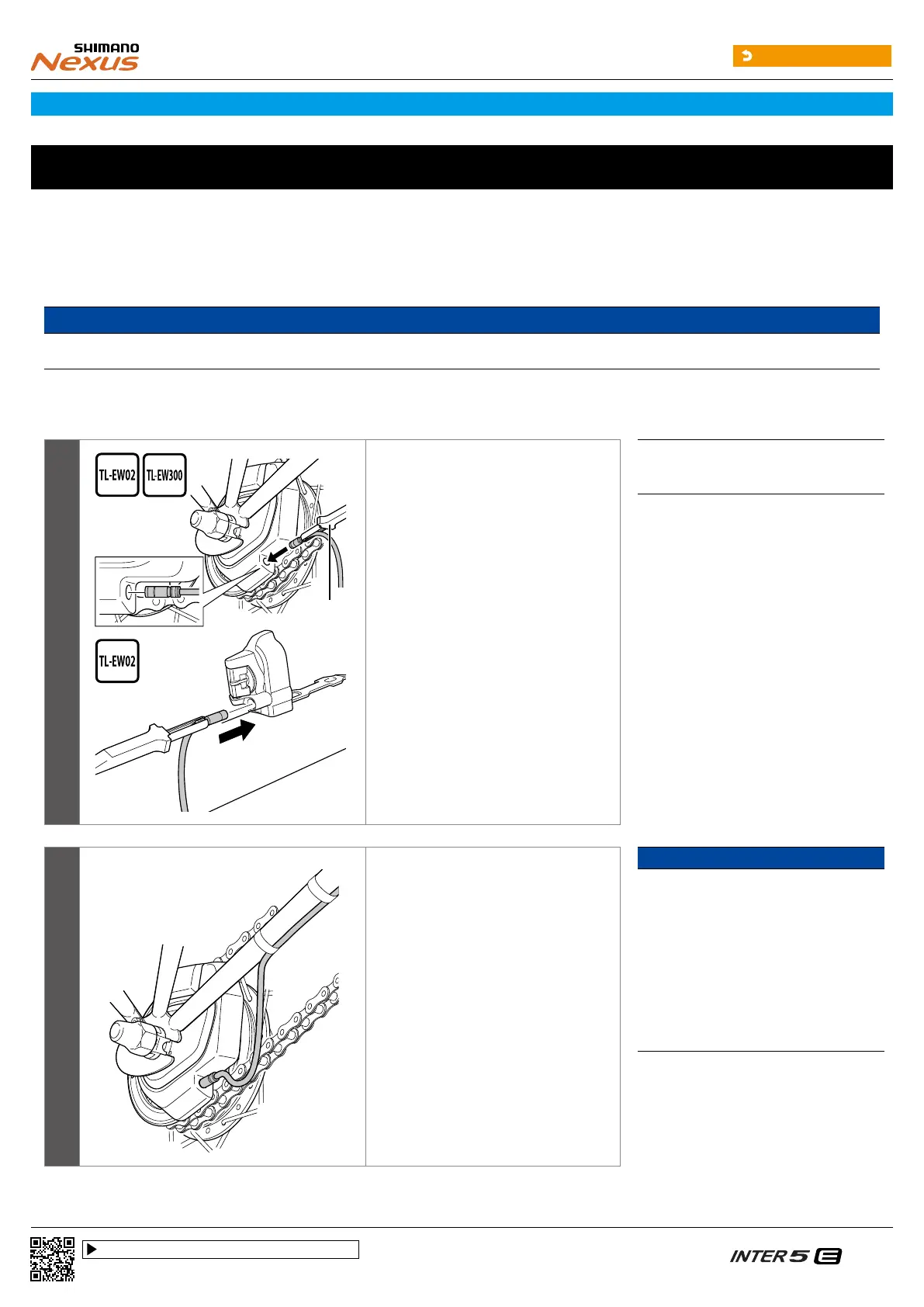 SHIMANO
Nexus

TL-EW02 TL-EW300

TL-EW02

INTER 5 E