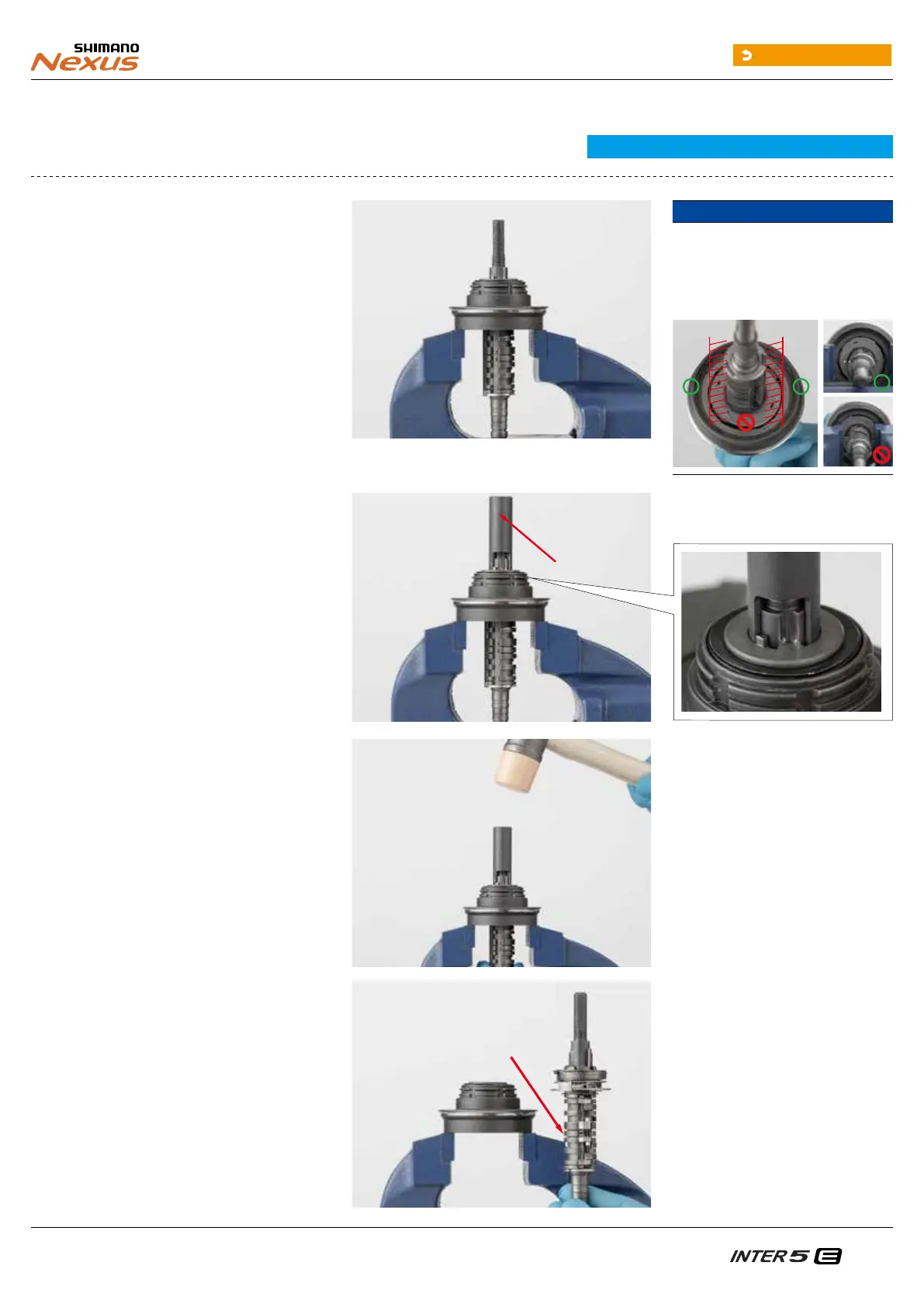 SHIMANO
Nexus

INTER 5 E