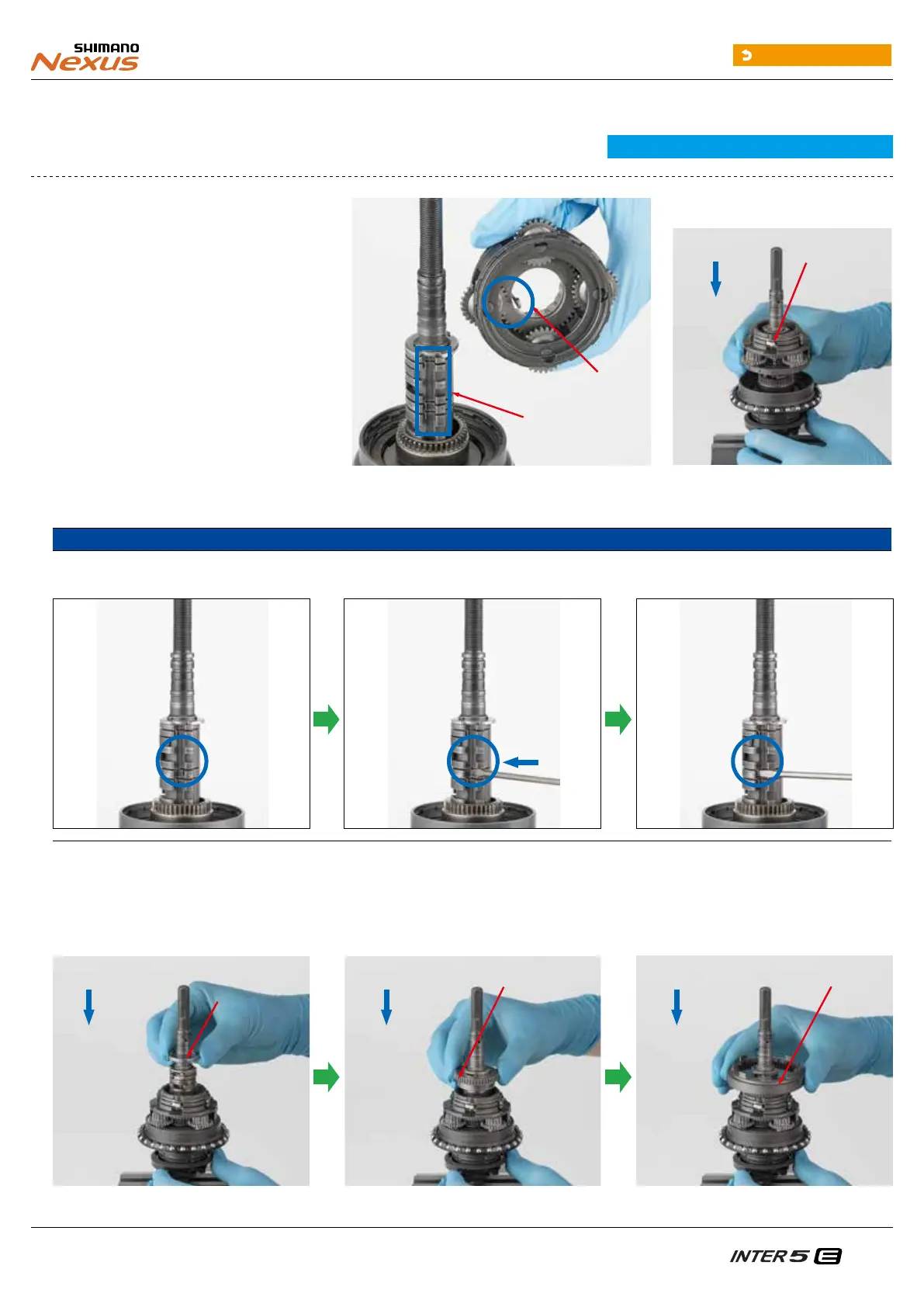 SHIMANO
Nexus

INTER 5 E