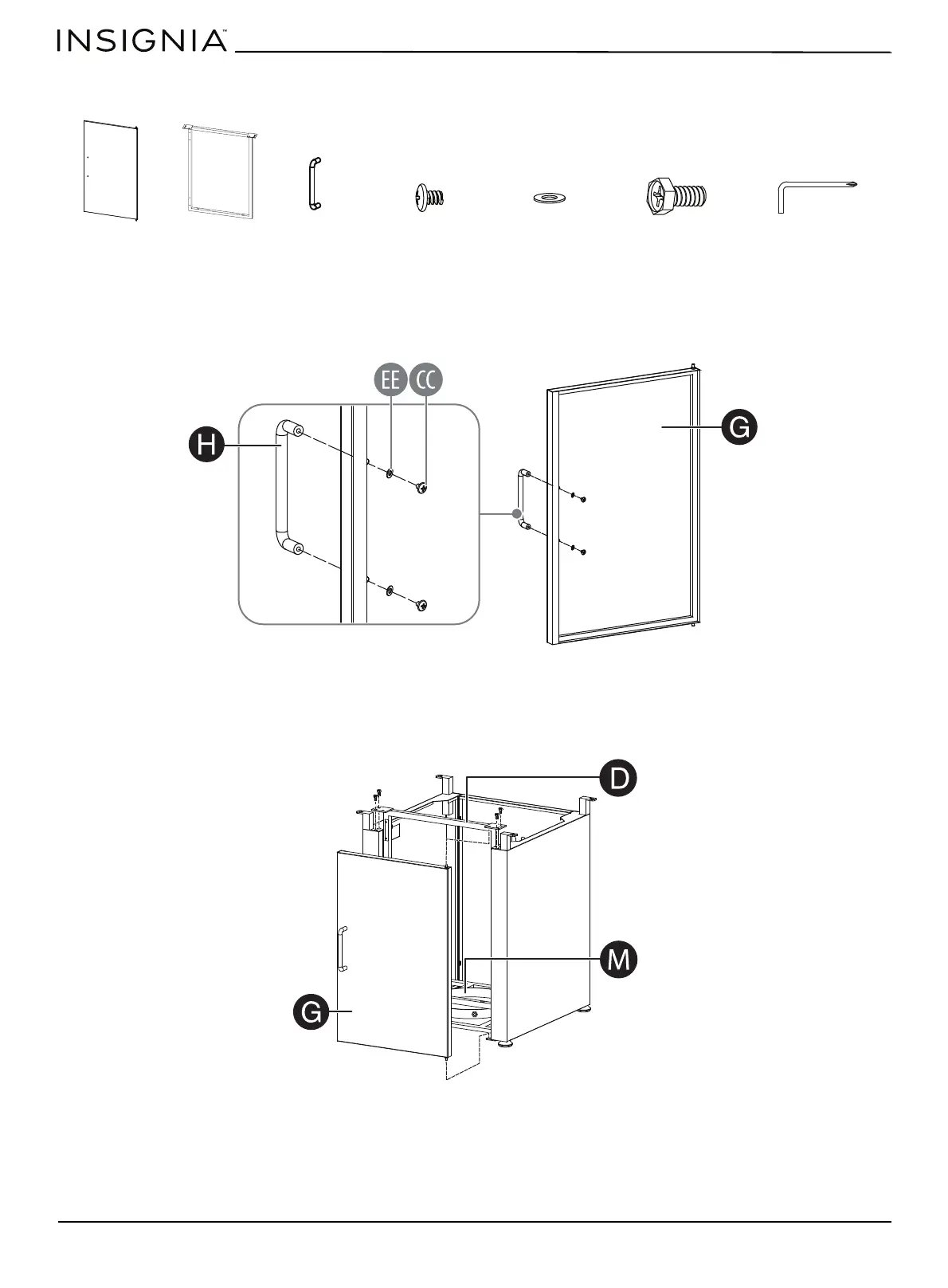 INSIGNIA™

EE CC

H

G

D

M

G