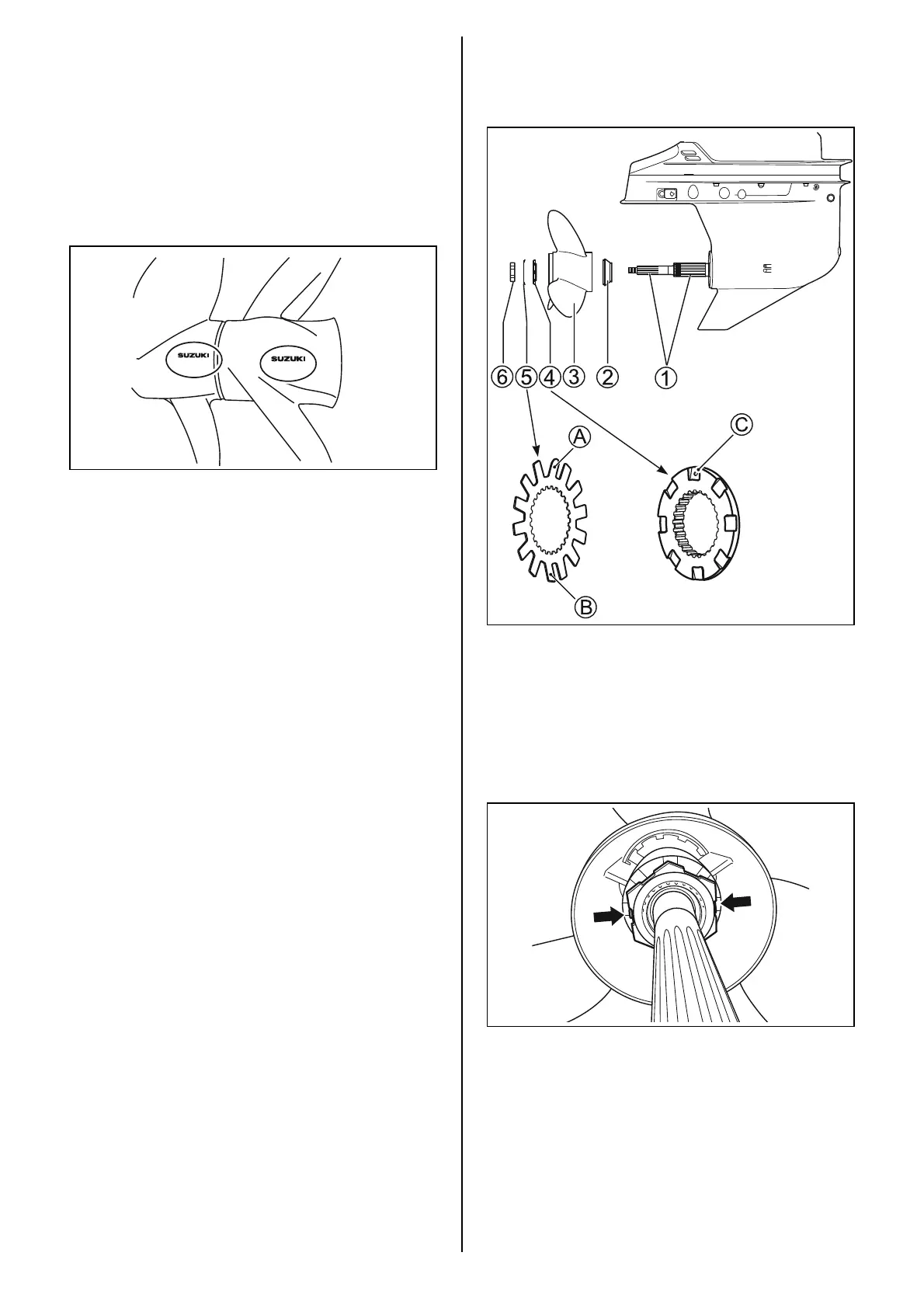 SUZUKI

SUZUKI

⑥ ⑤ ④ ③ ② ①

Ⓐ

Ⓑ

Ⓒ