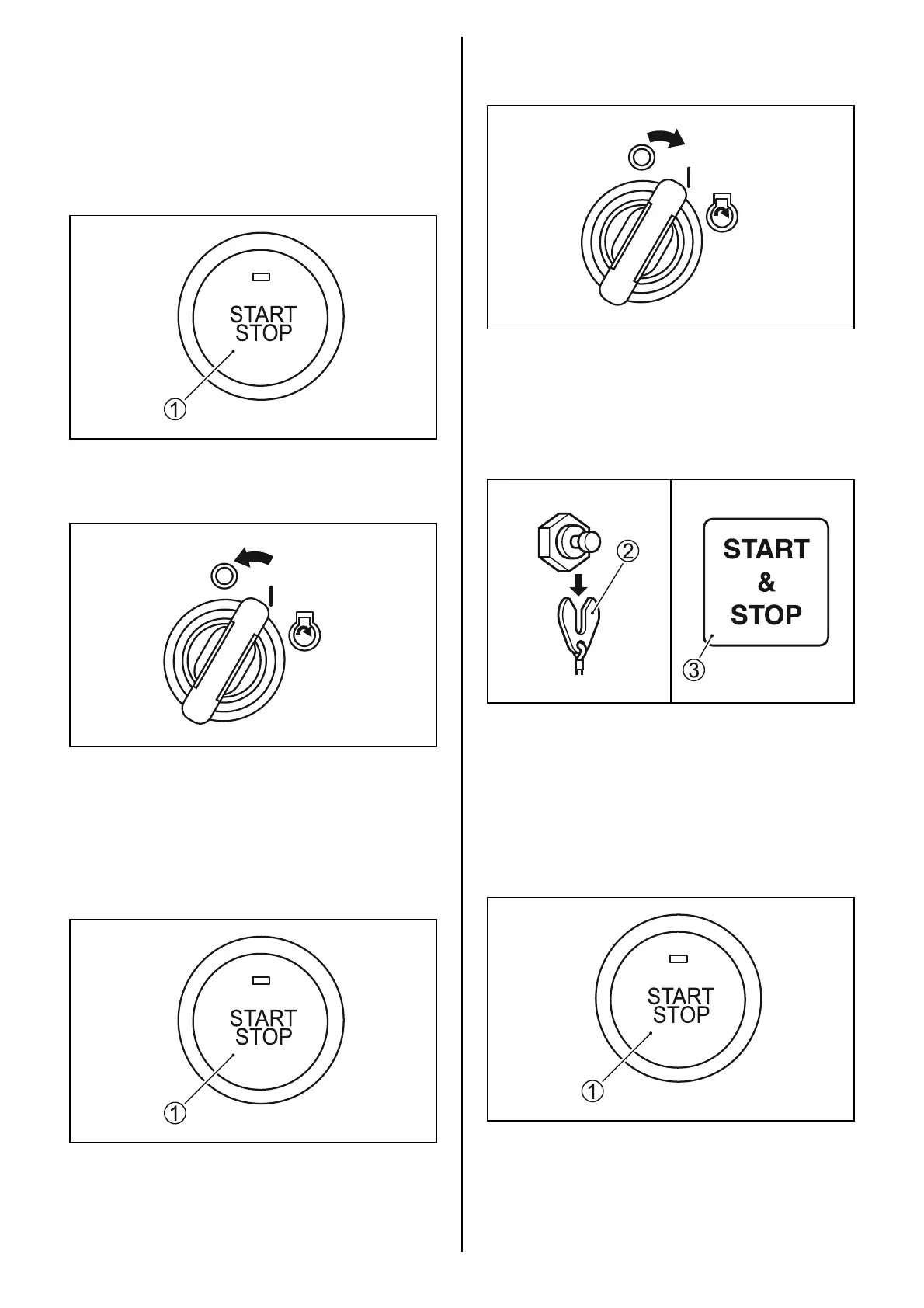 START
STOP
①

START
STOP
①

②

START
&
STOP
③

START
STOP
①