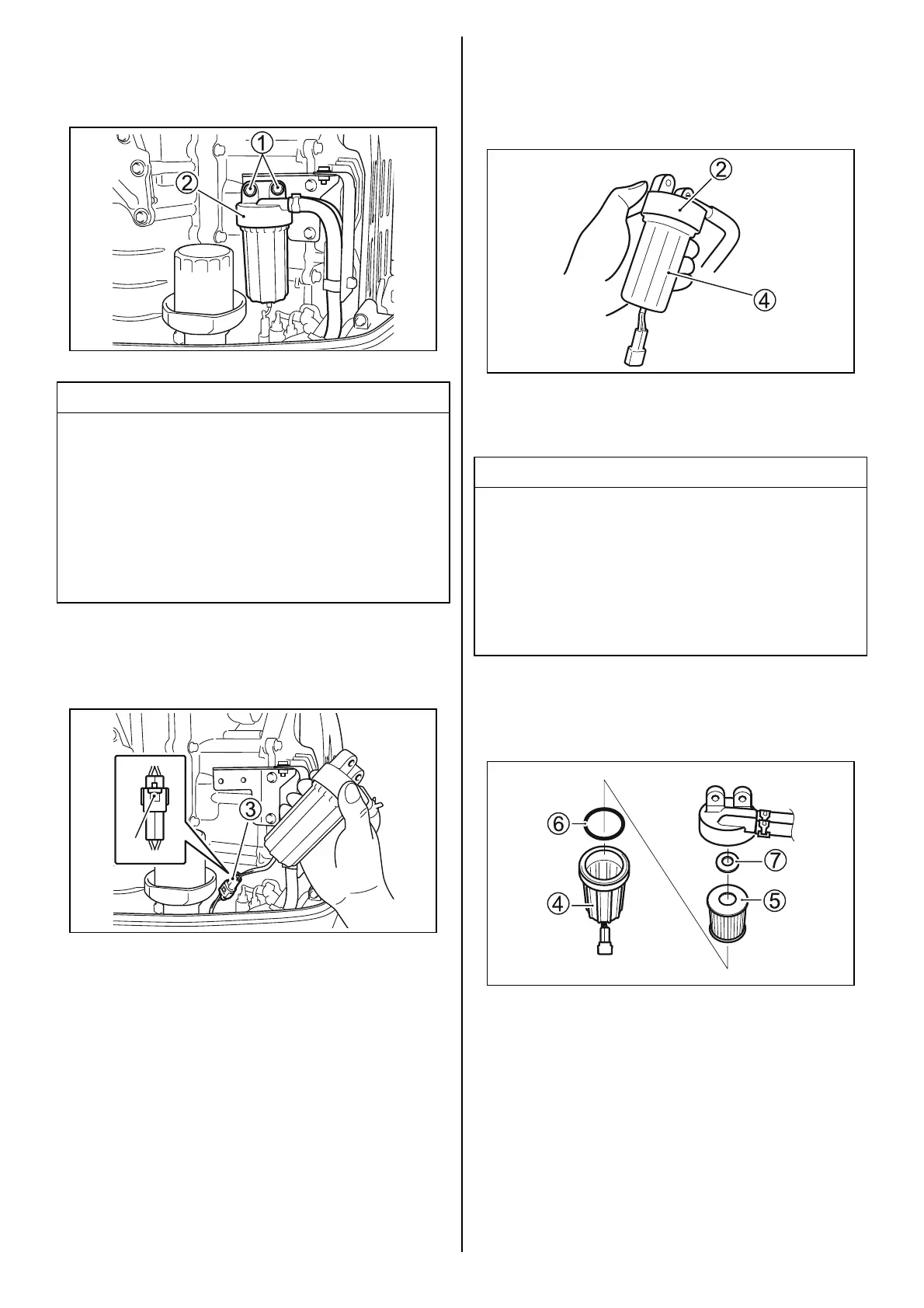 ①
②

③

②
④

⑥
⑦
④
⑤