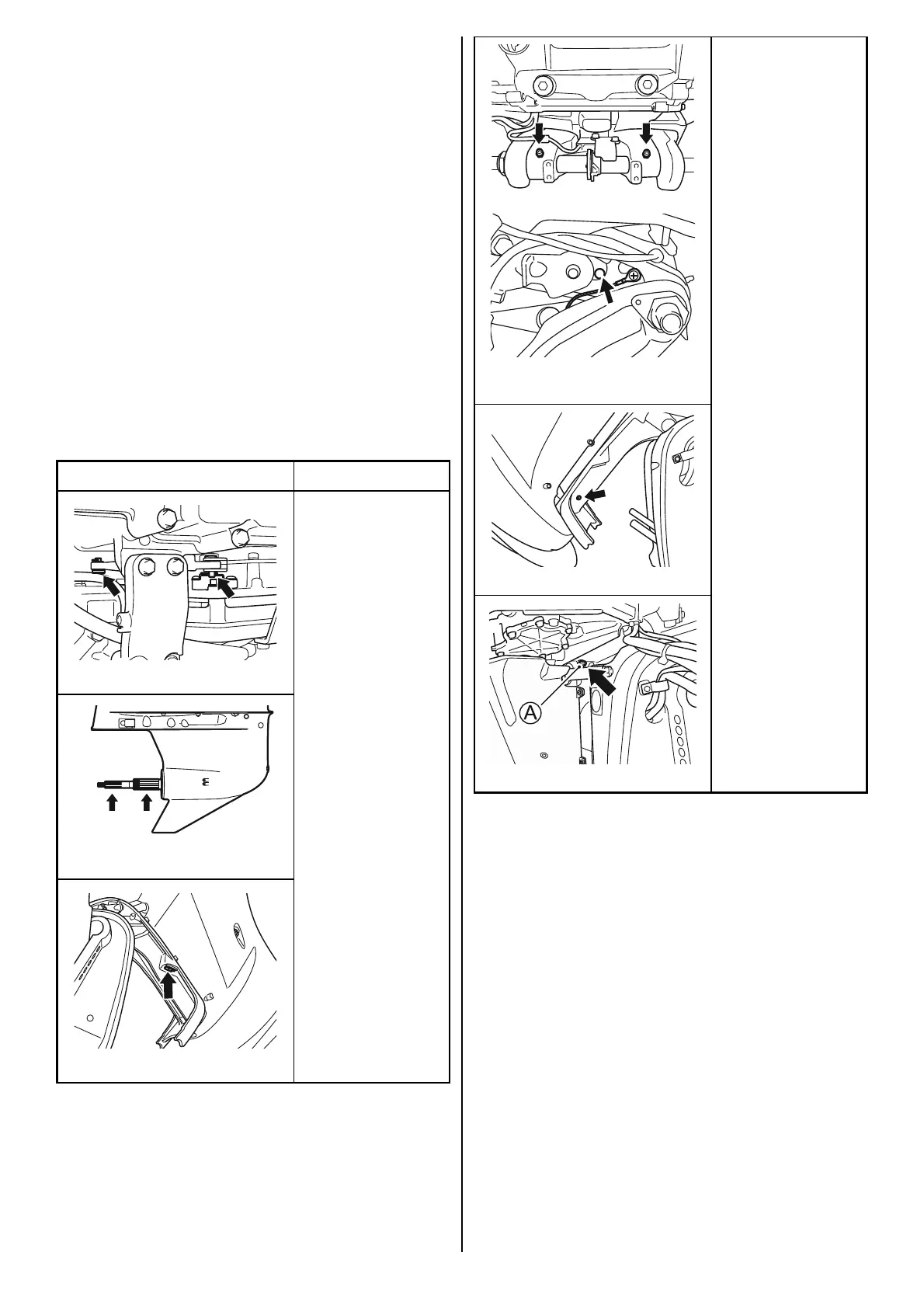 A