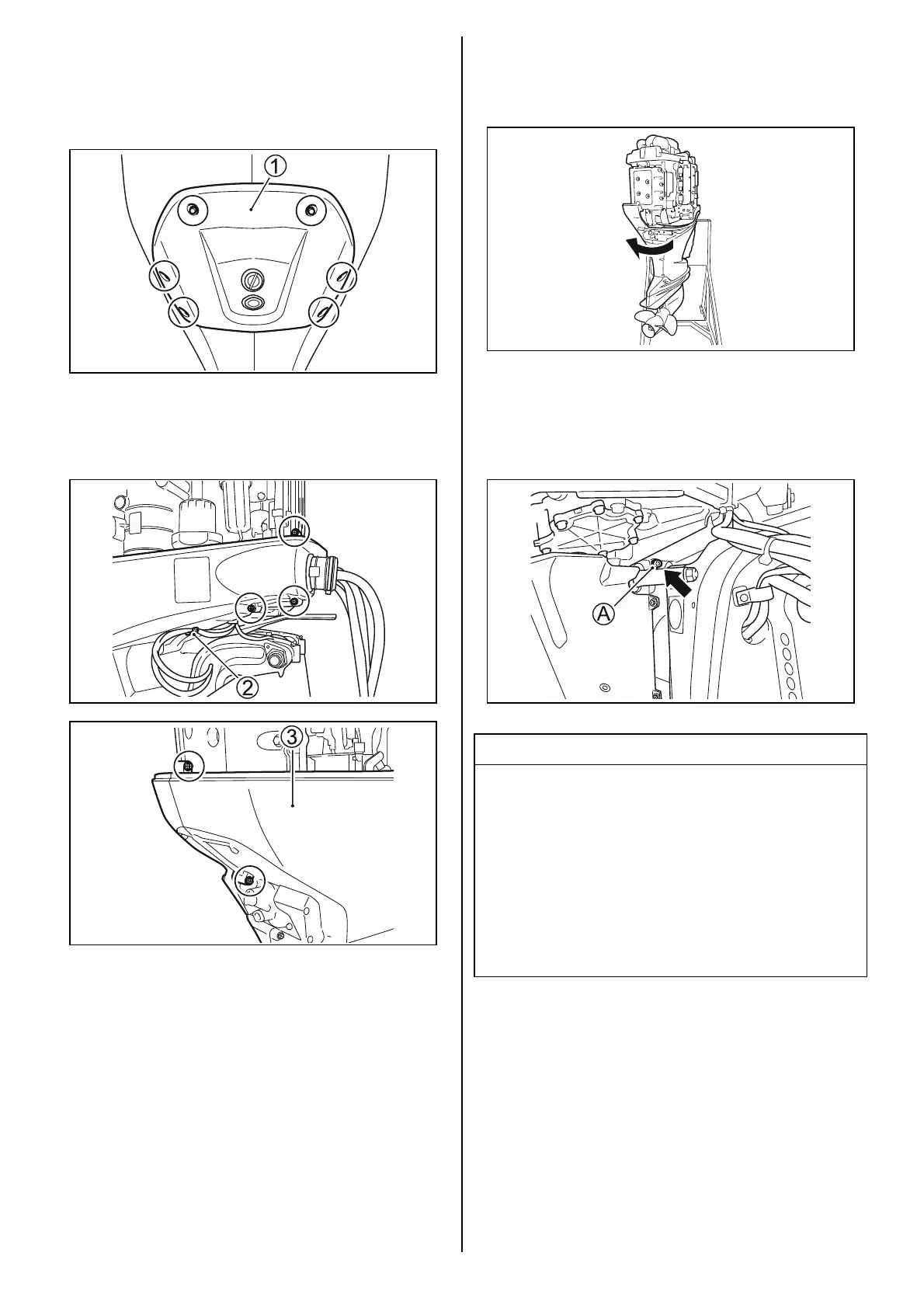 ①

②

③

Ⓐ