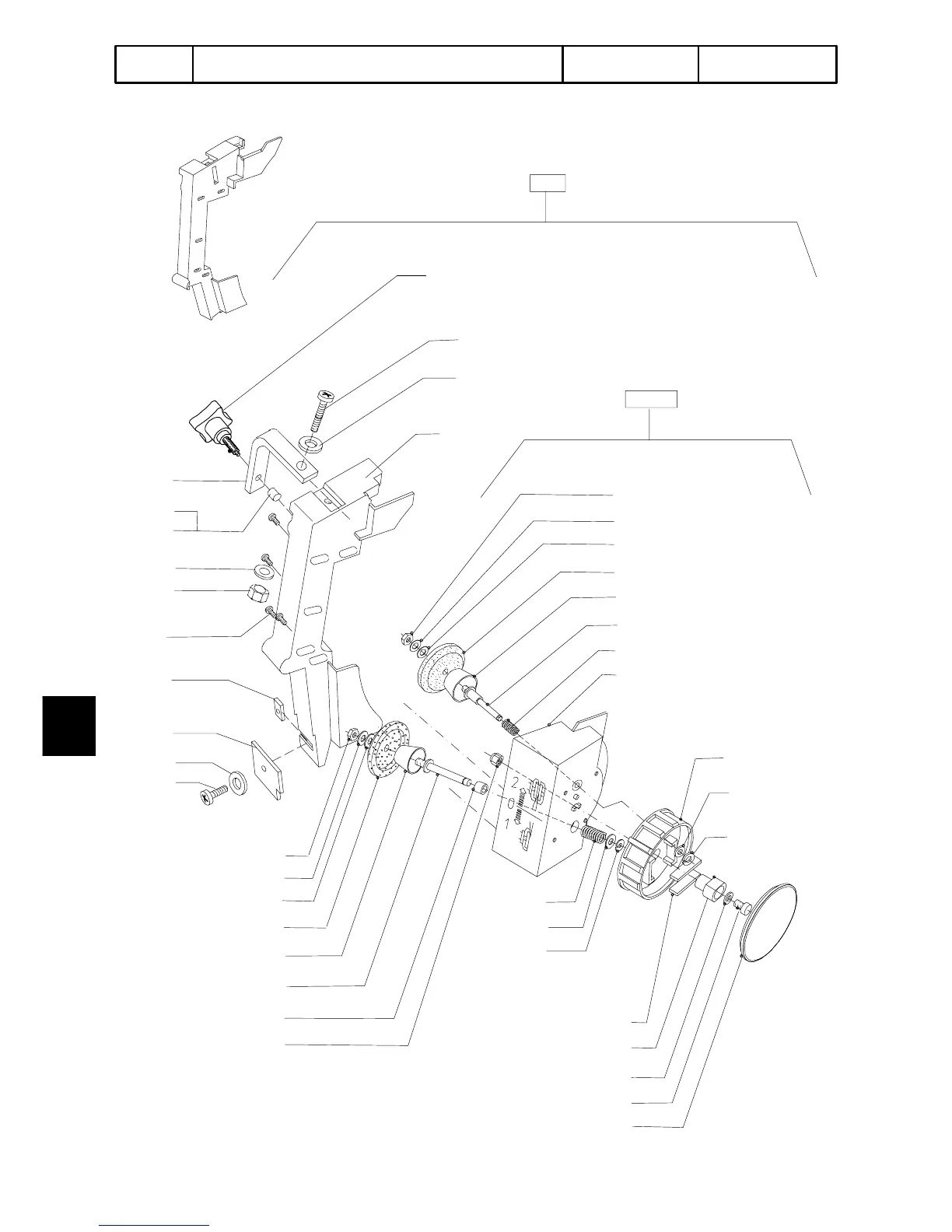 2
0
1