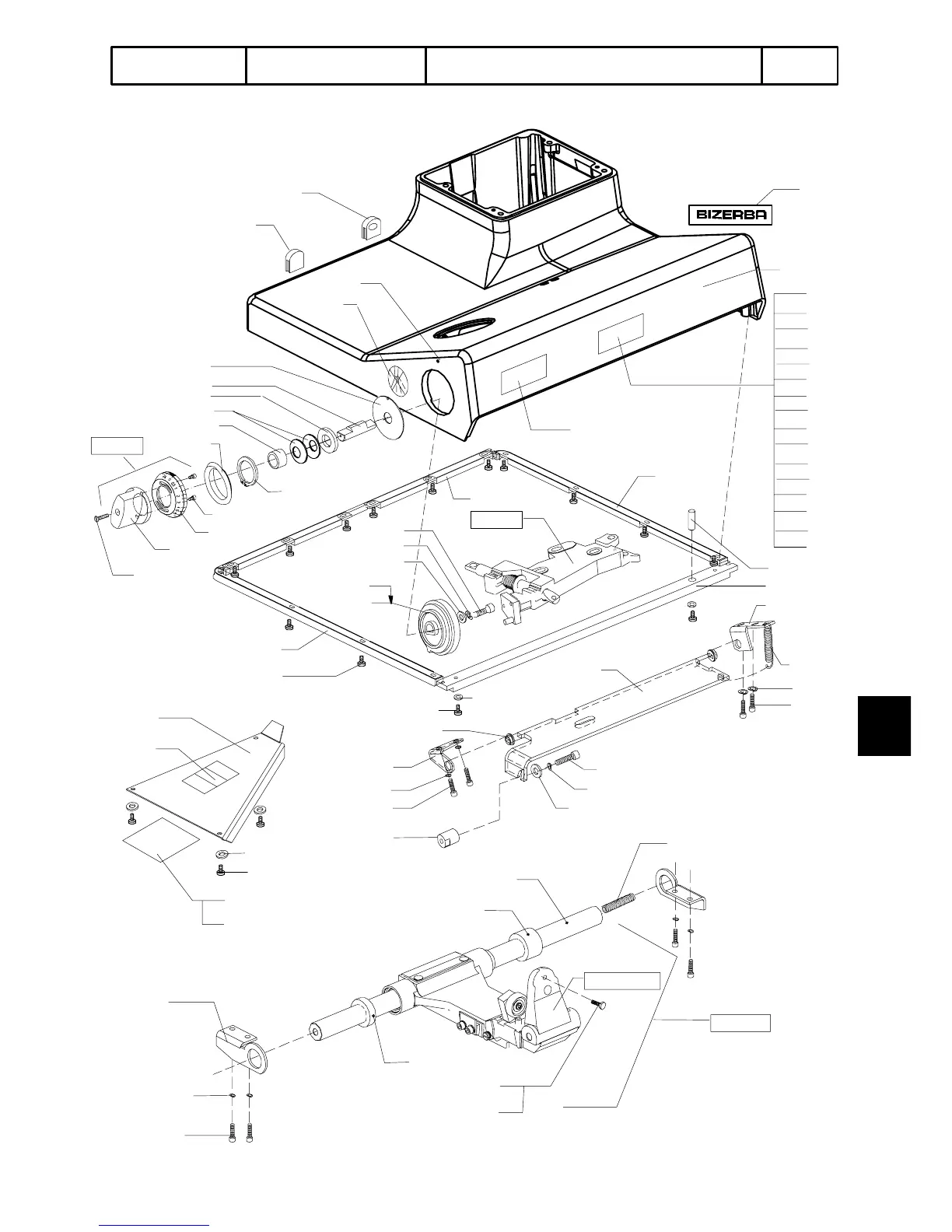 BIZERBA