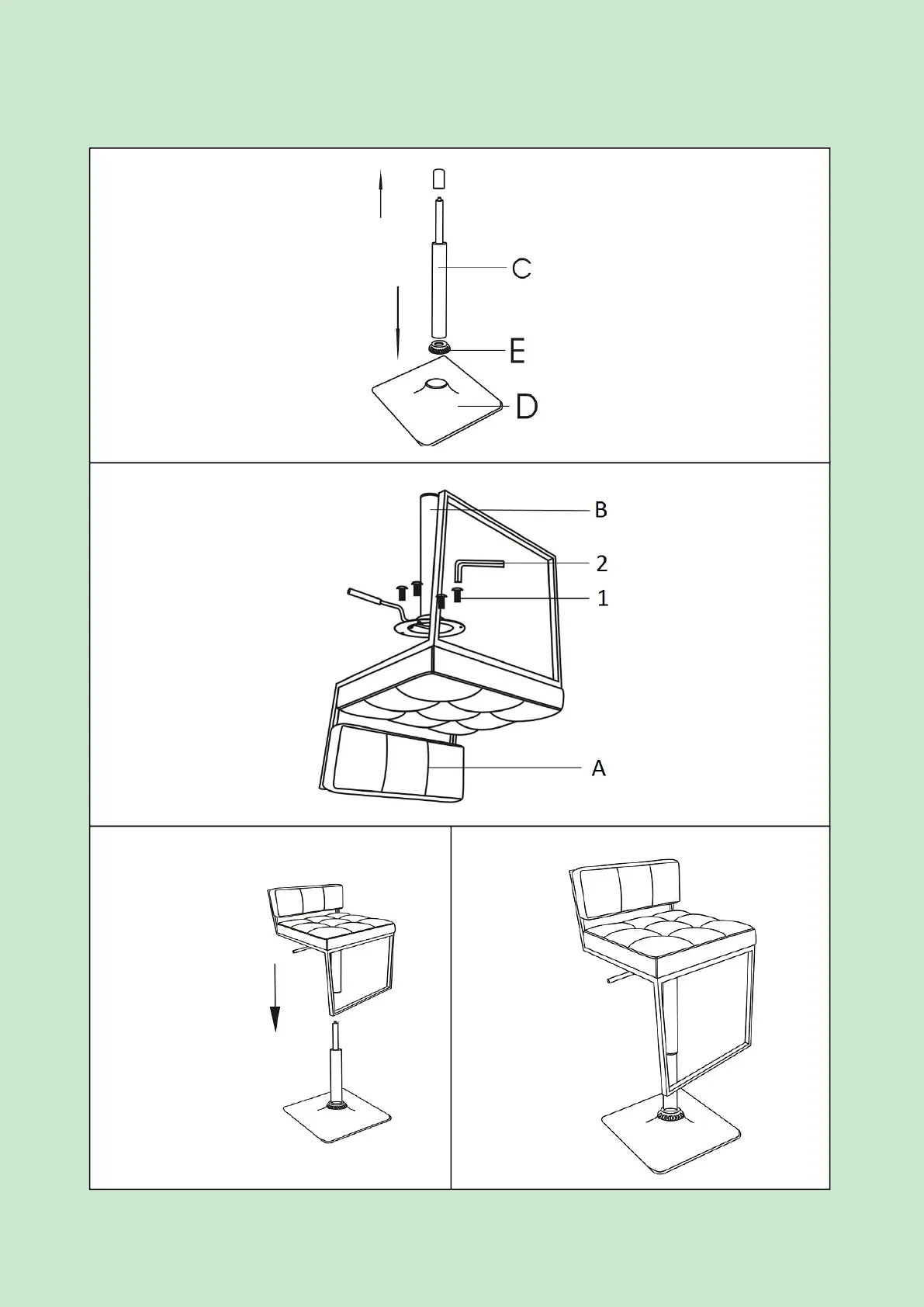 C
E
D

B
2
1
A