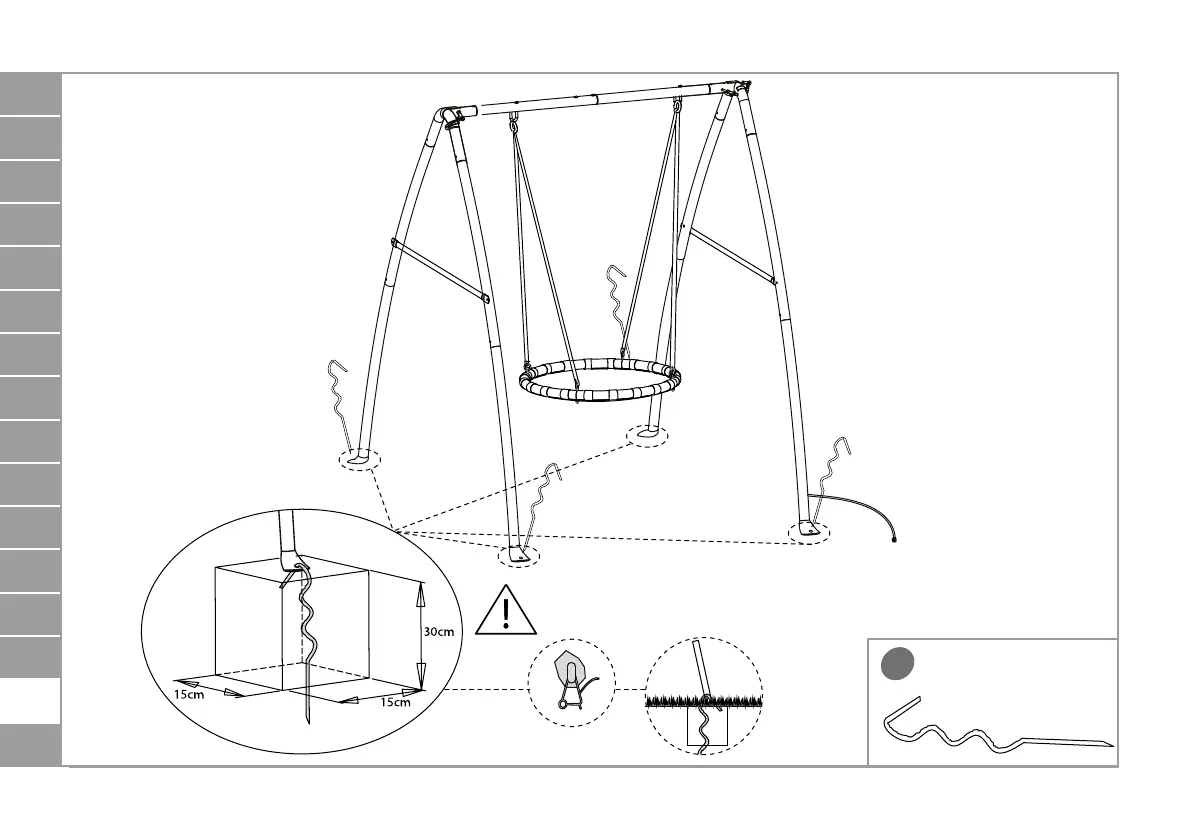 30cm

15cm

15cm