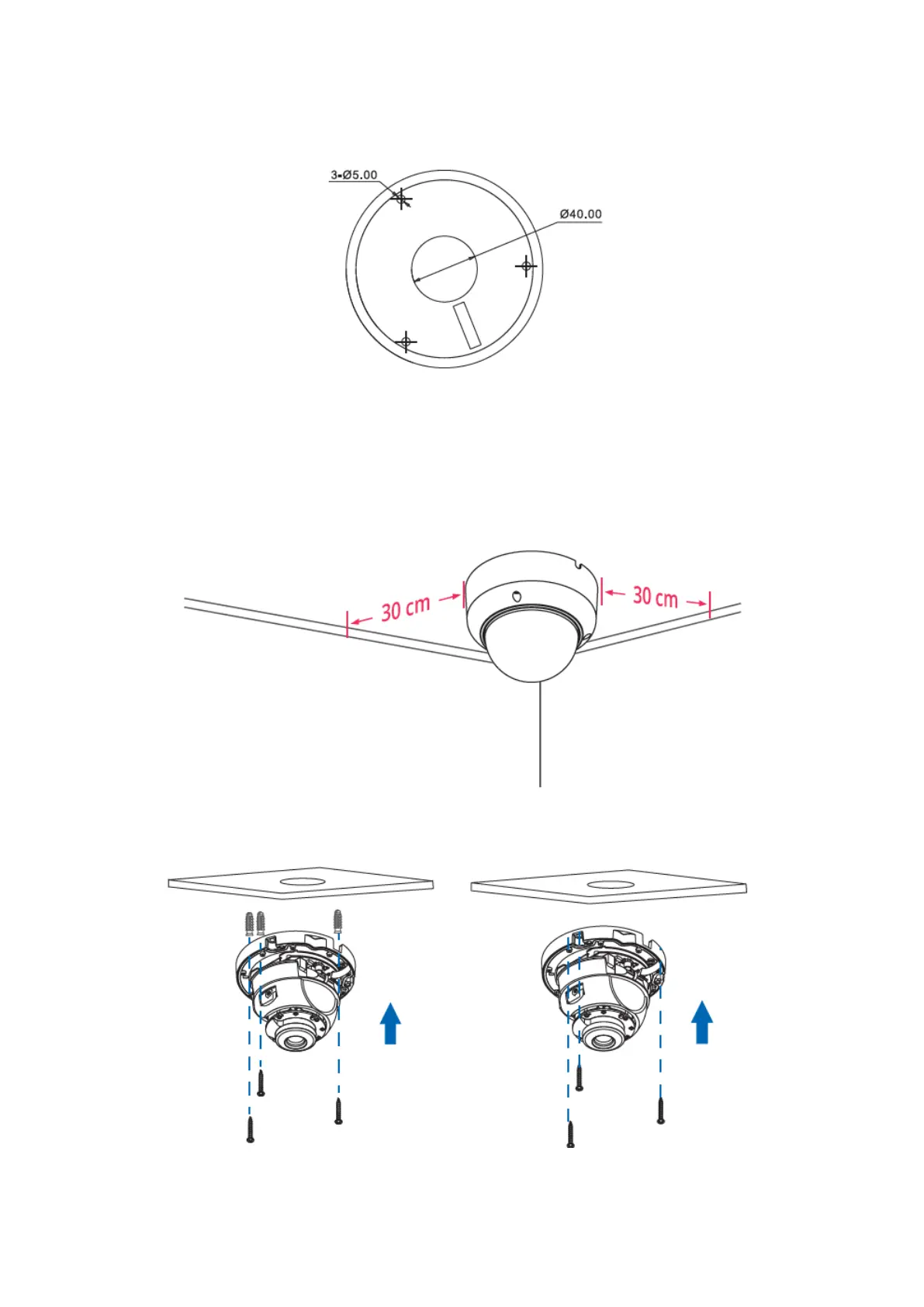 3-Ø5.00

Ø40.00

30 cm

30 cm