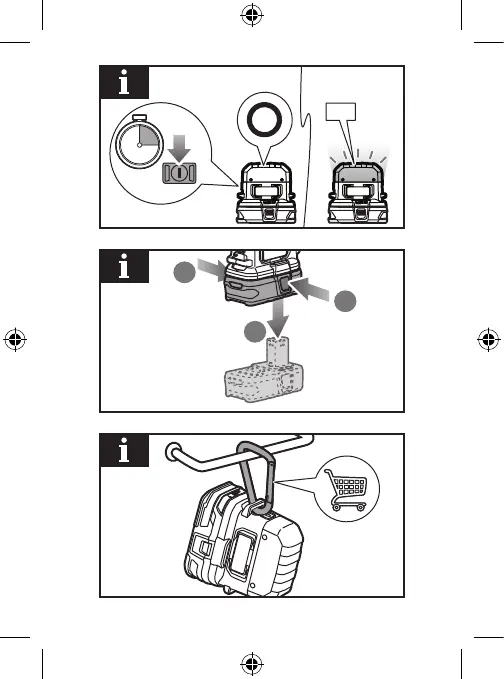 i

i

i