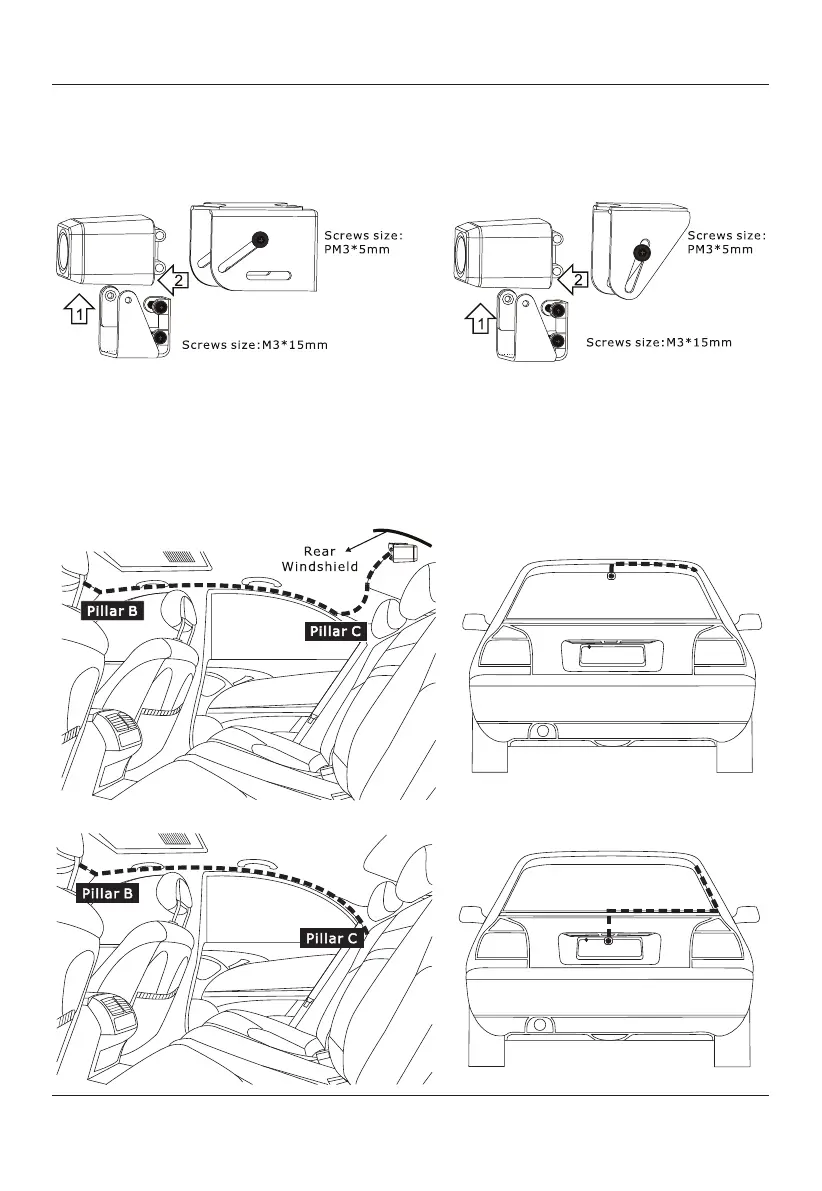 Screws size: PM3*5mm

2

1

Screws size:M3*15mm

Screws size: PM3*5mm

2

1

Screws size:M3*15mm

Rear Windshield

Pillar B

Pillar C

Pillar B

Pillar C