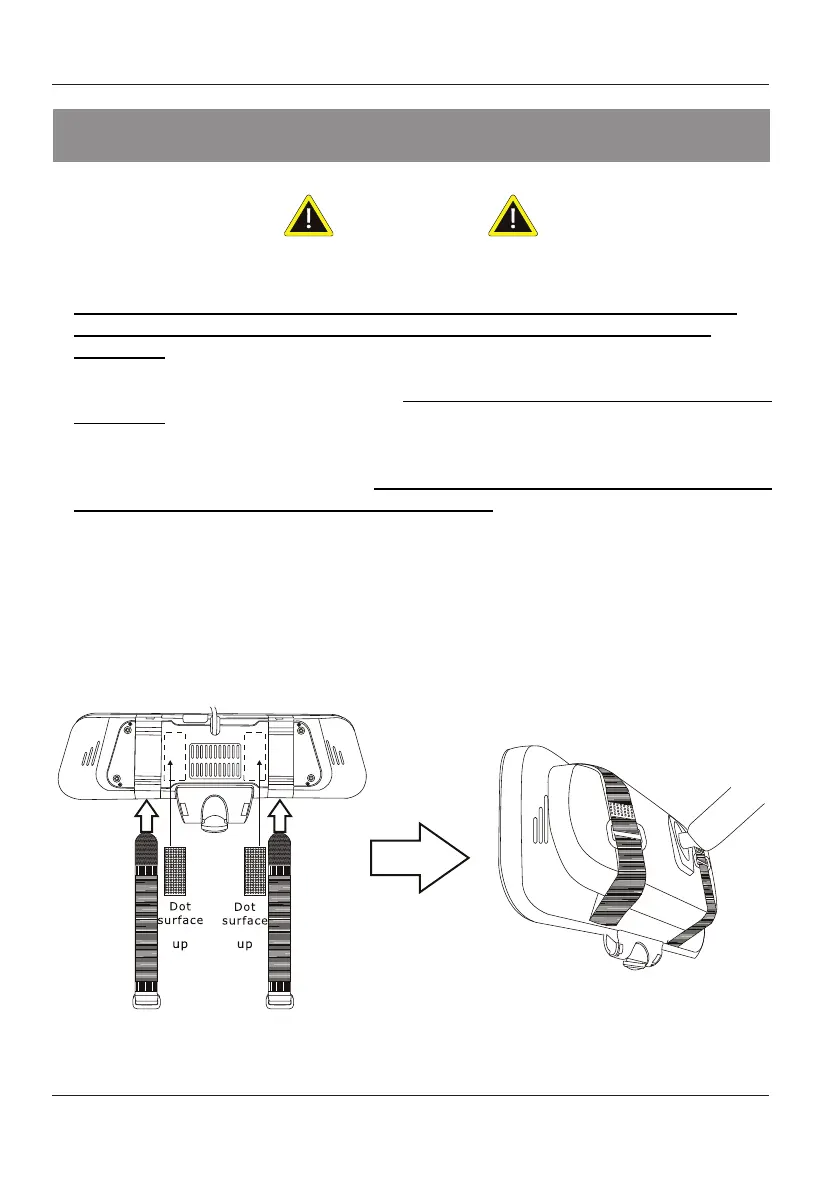 Dot surface up

Dot surface up