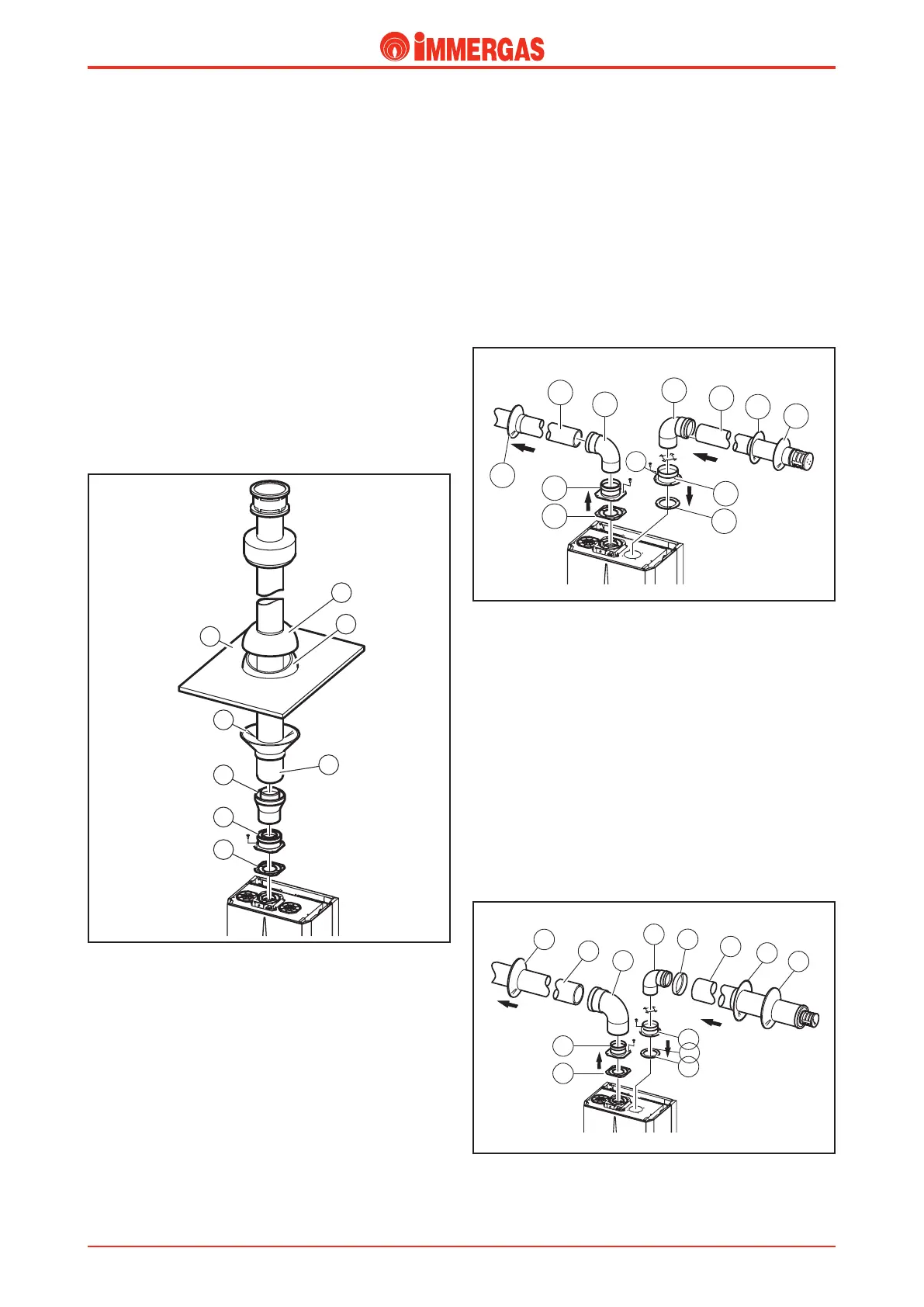 iMMERGAS