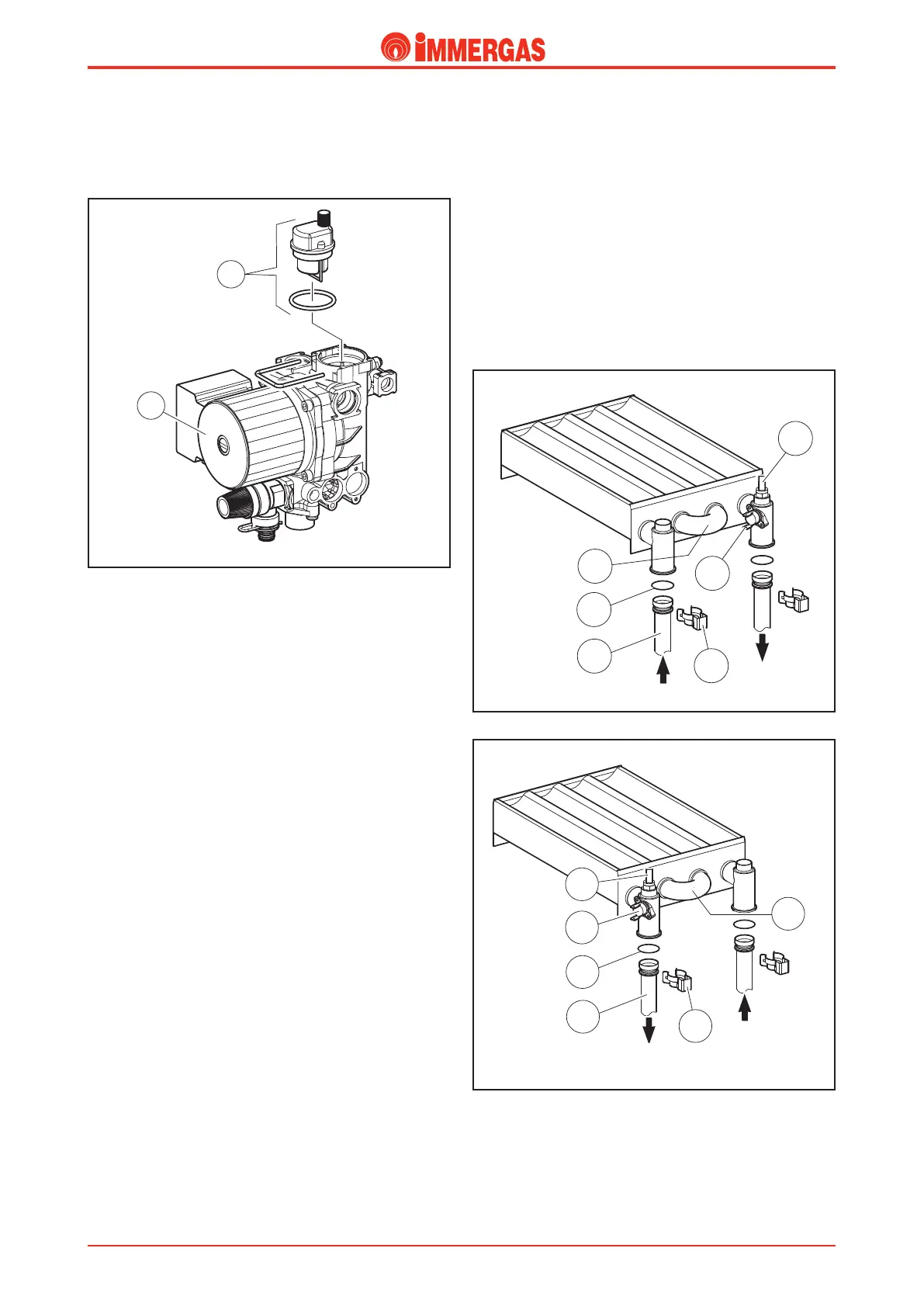 IMMERGAS