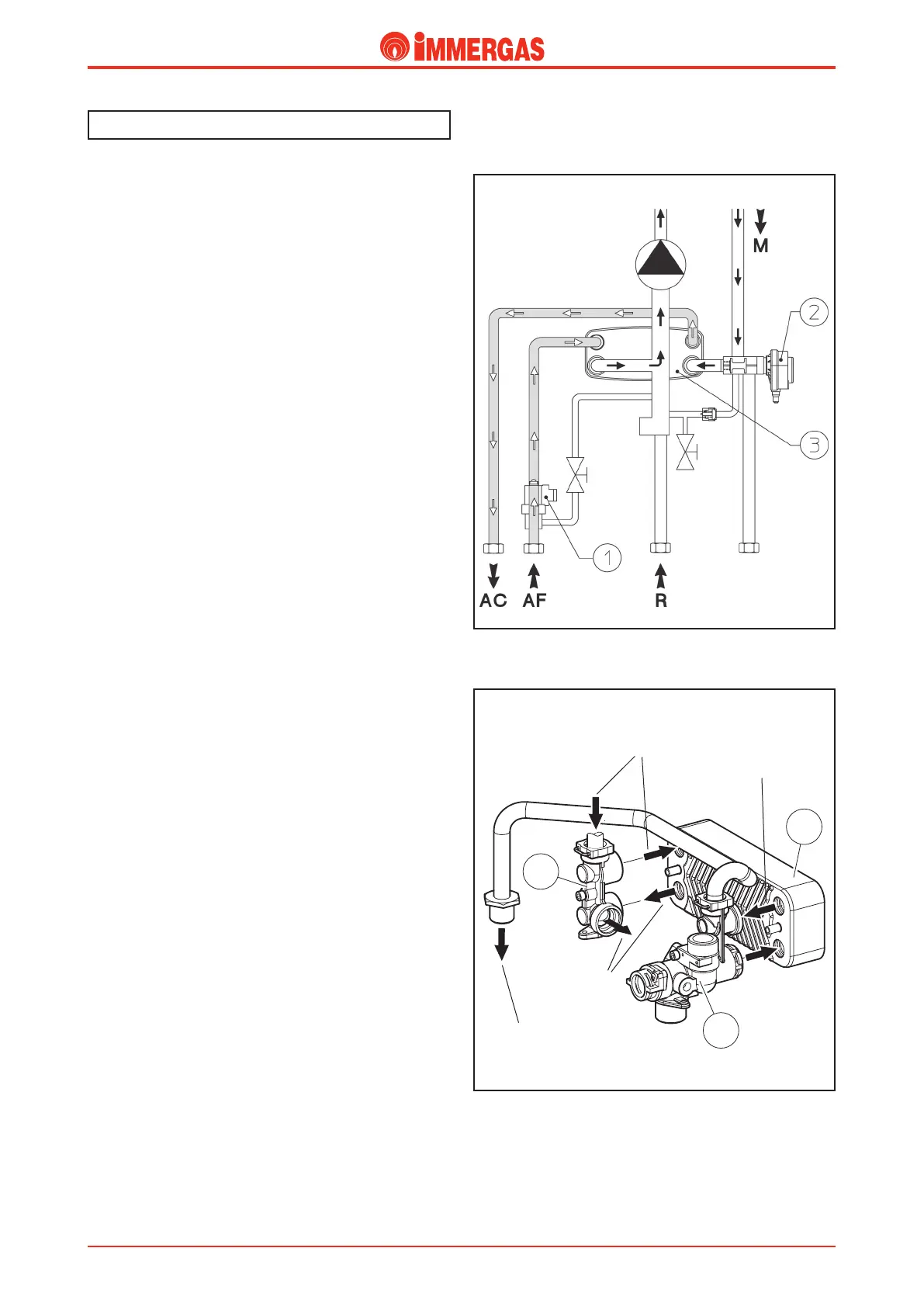 IMMERGAS

M

2

3

1

AC AF R