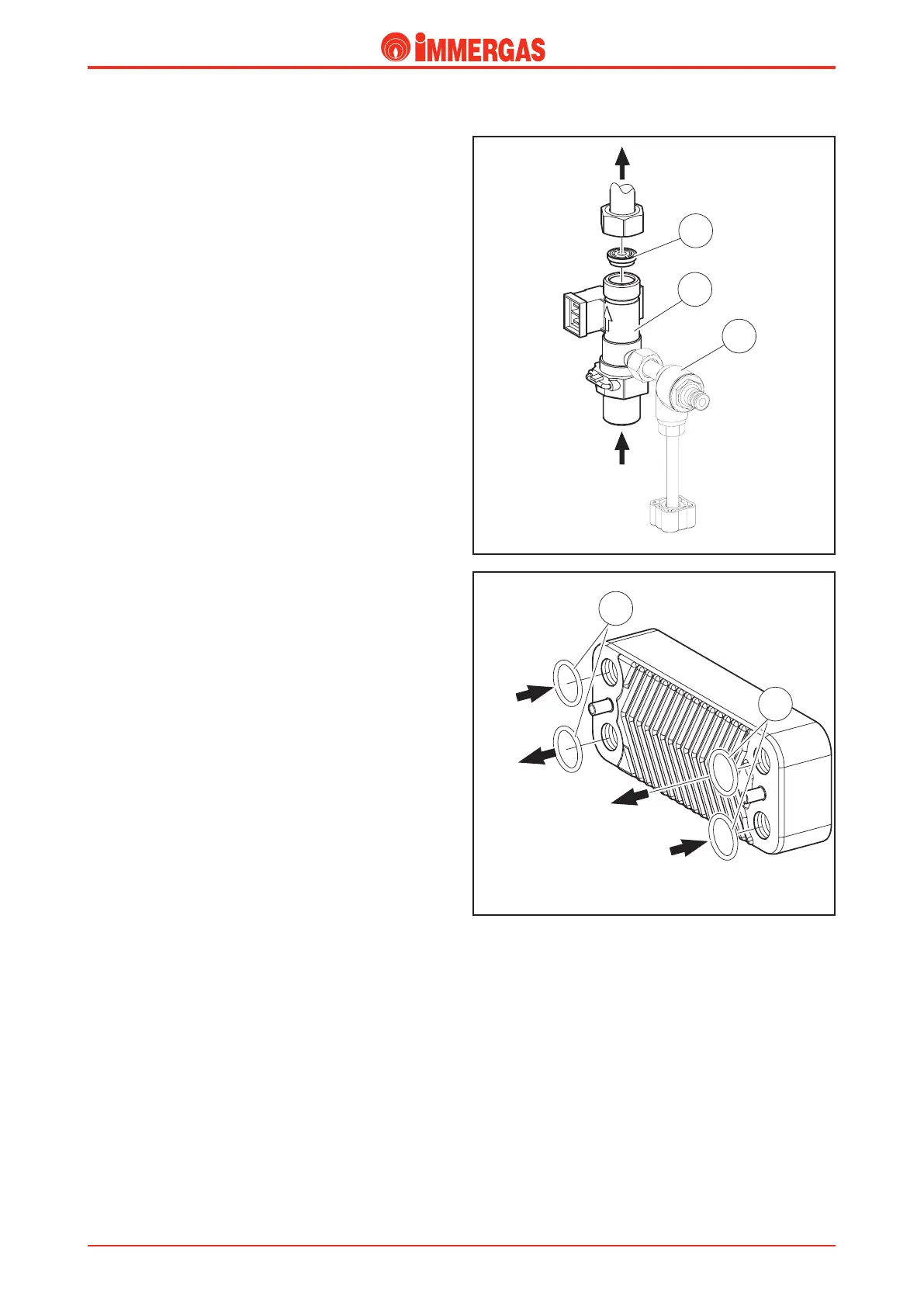 IMMERGAS