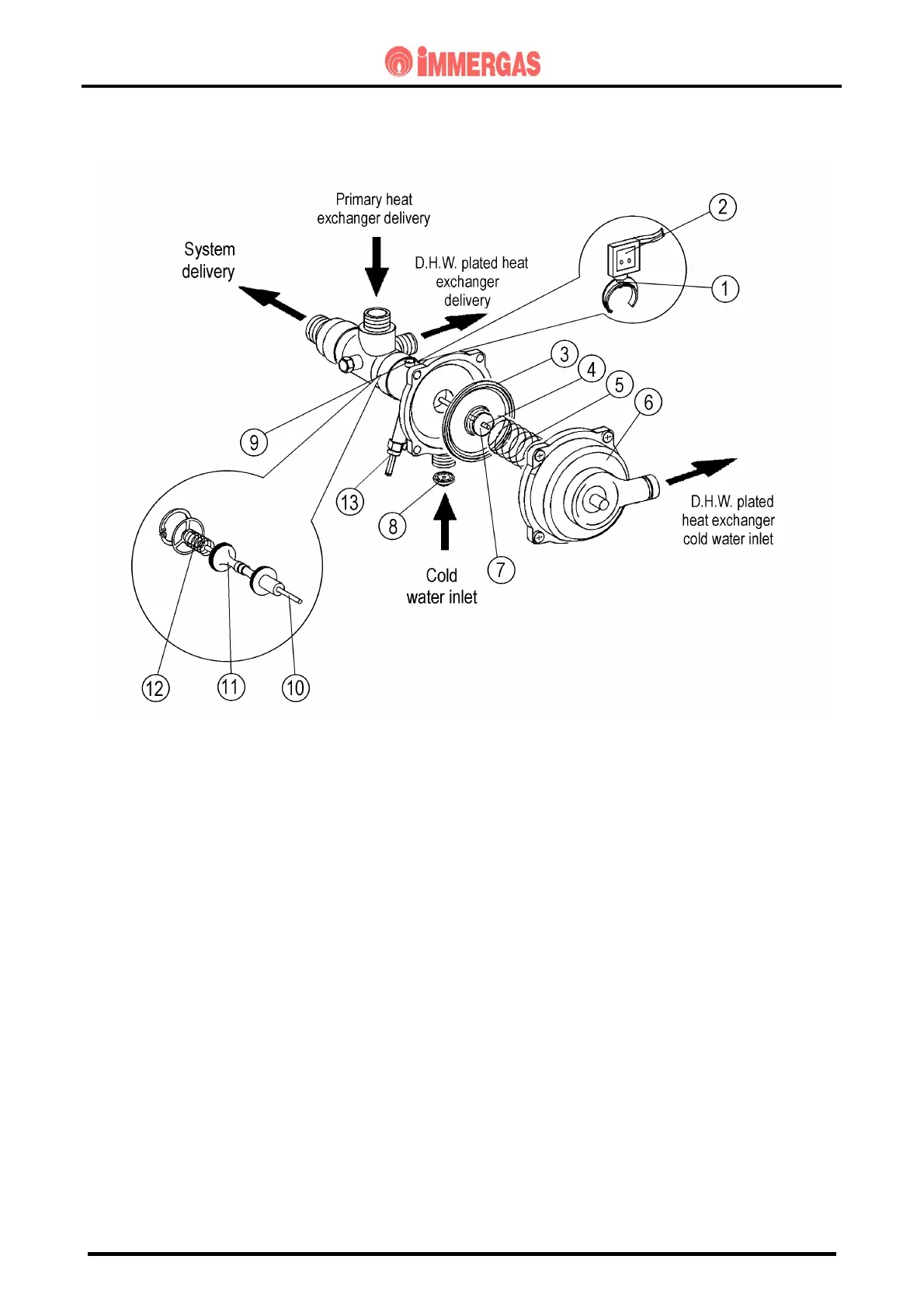 IMMERGAS

Primary heat exchanger delivery

System delivery

D.H.W. plated heat exchanger delivery

2

1

3

4

5

6

9

13

8

7

D.H.W. plated heat exchanger cold water inlet

Cold water inlet

12

11

10