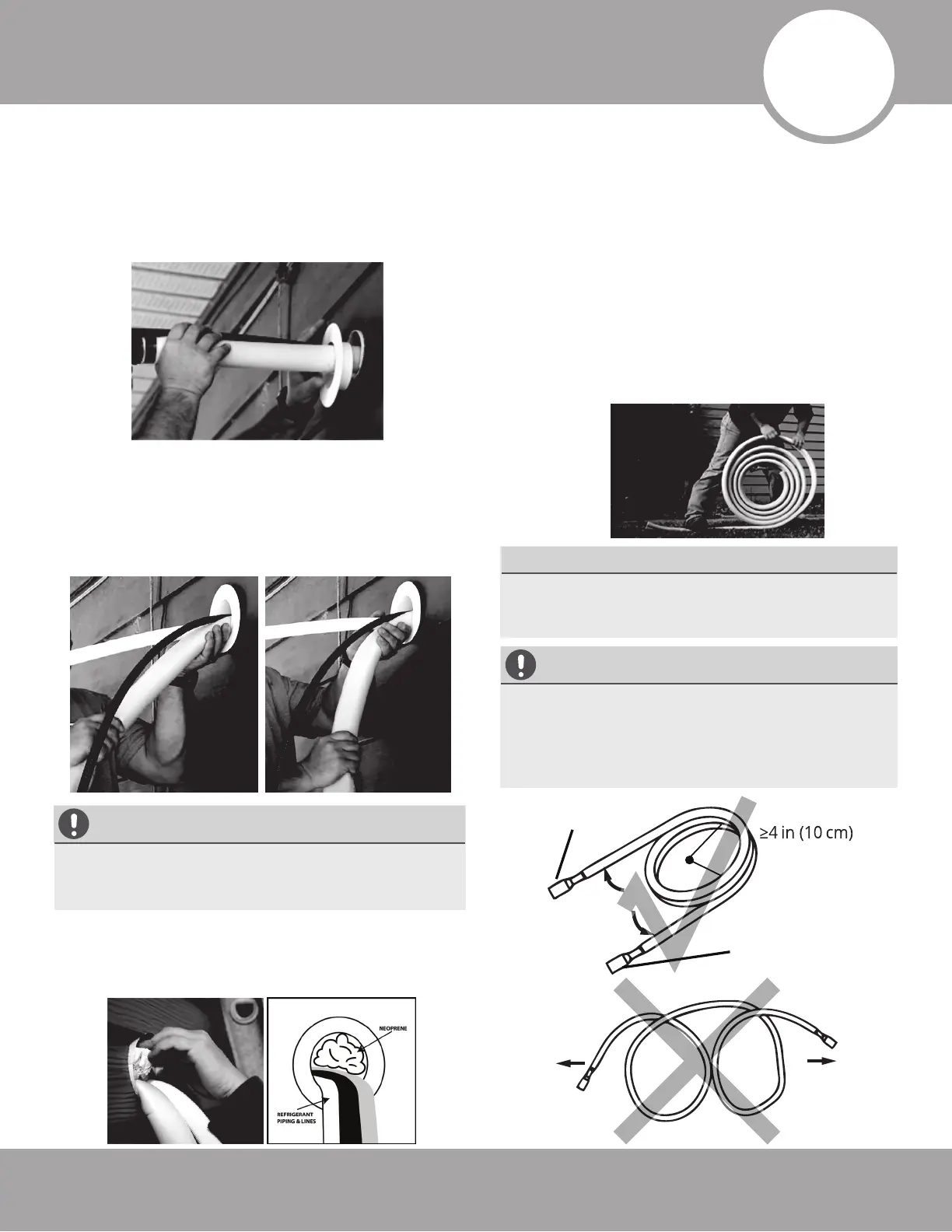 ≥4 in (10 cm)

NEOPRENE

REFRIGERANT PIPING & LINES