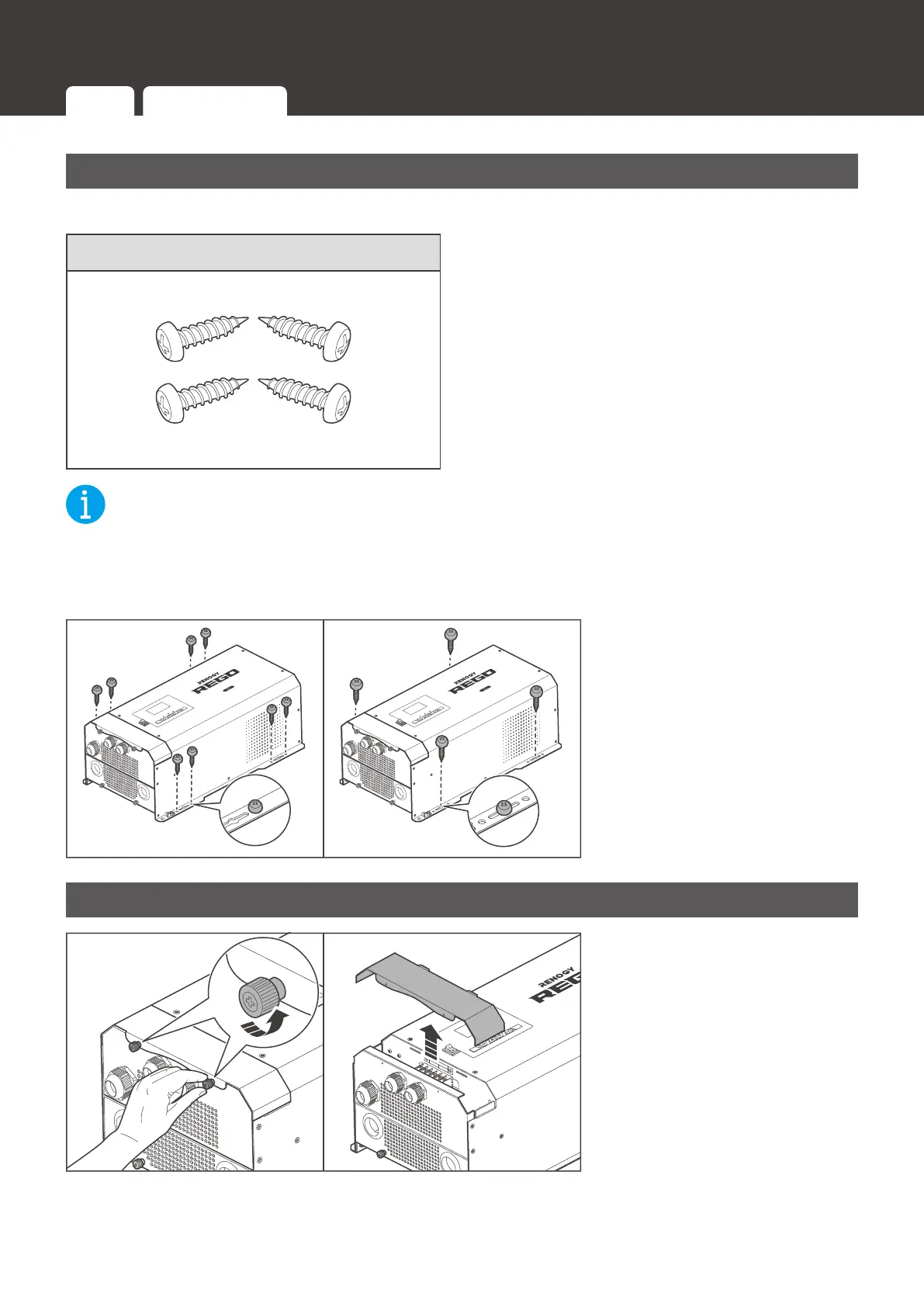 RENOGY
REGO

RENOGY
REGO

RENOGY
REGO