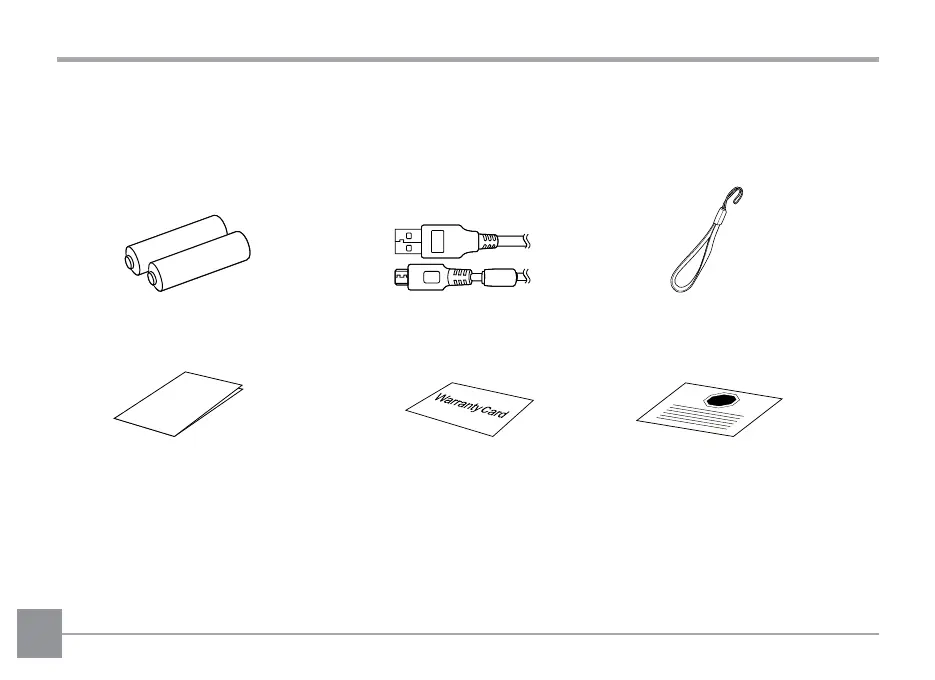 Warranty Card