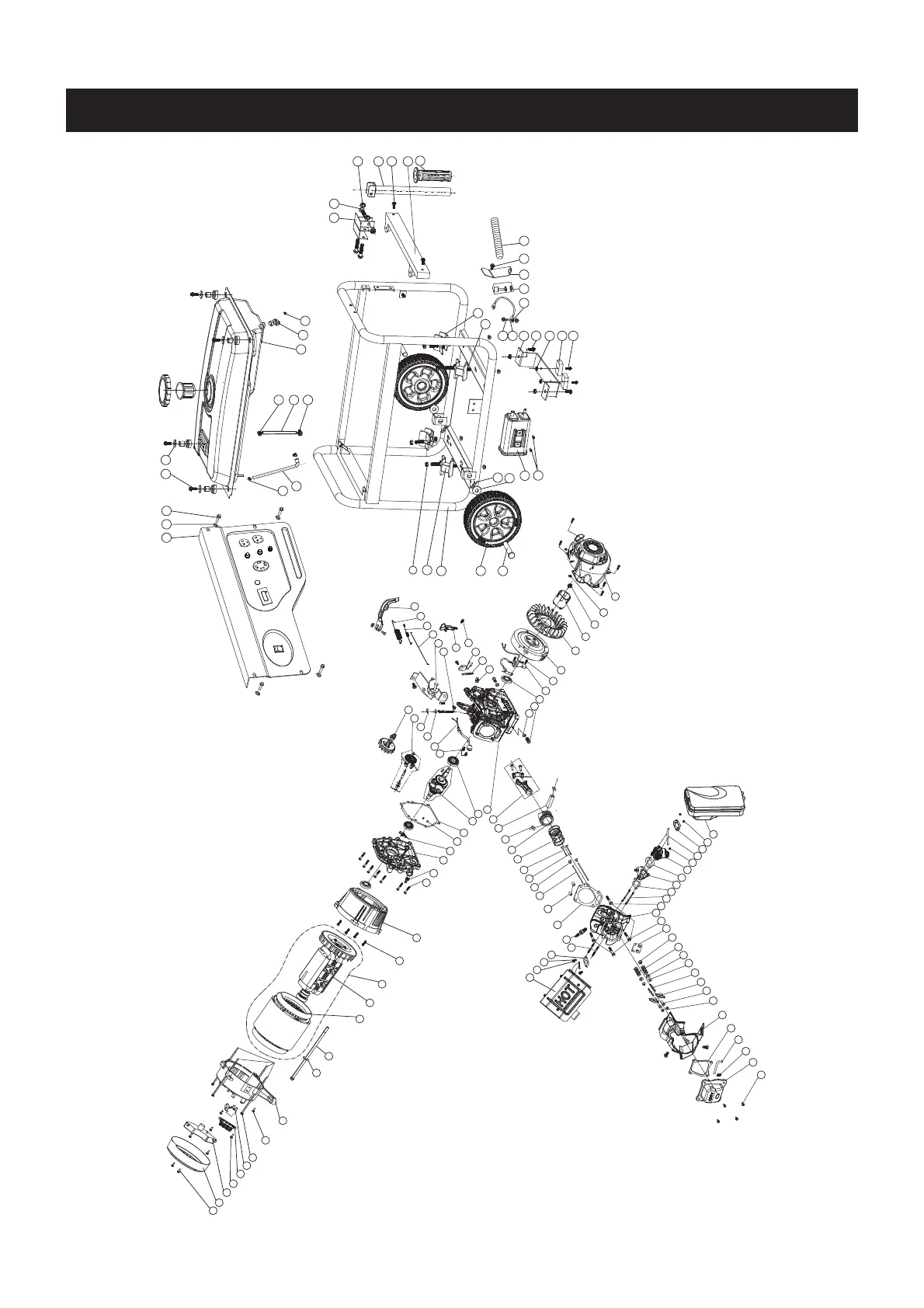 HOT