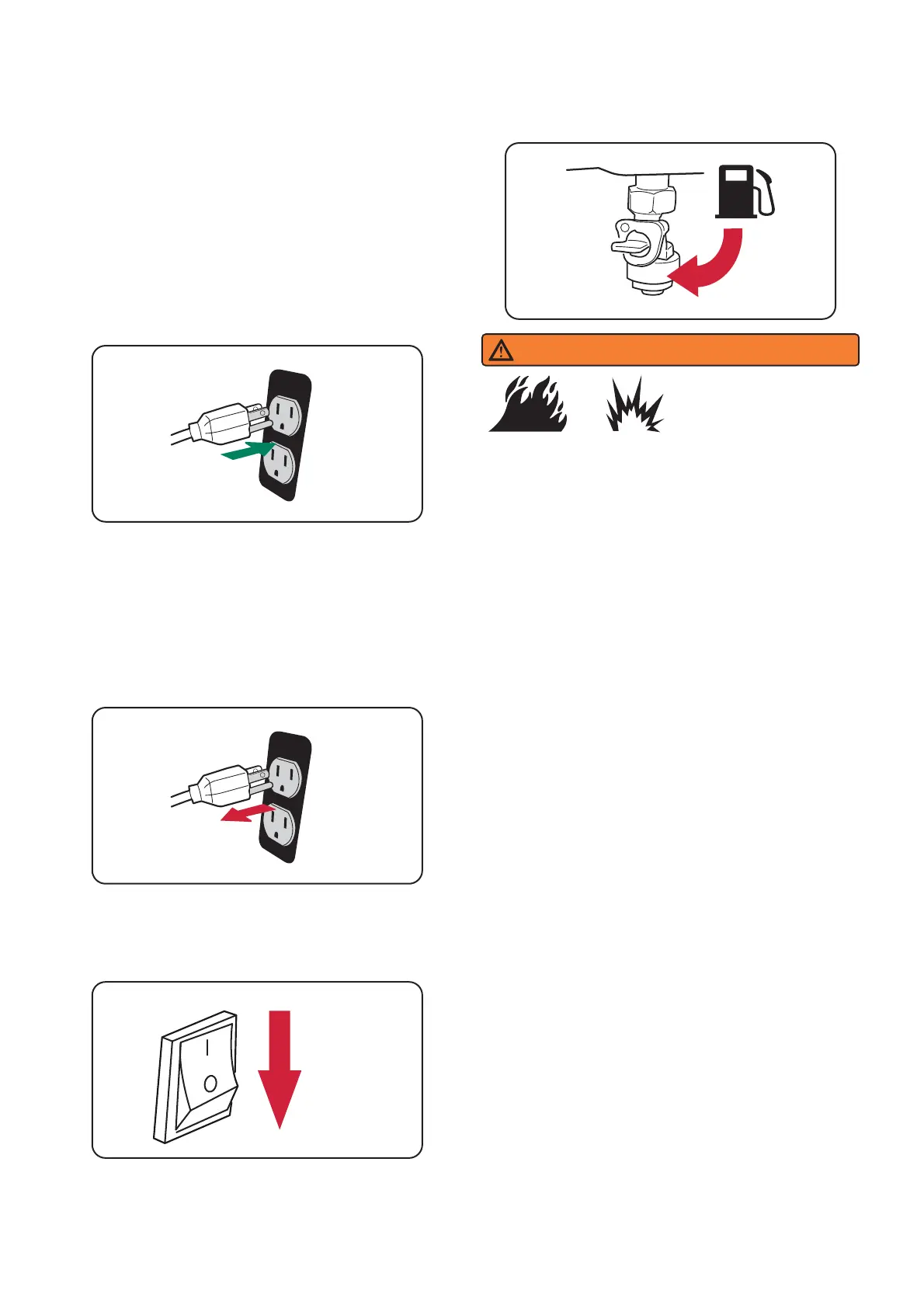 I
O