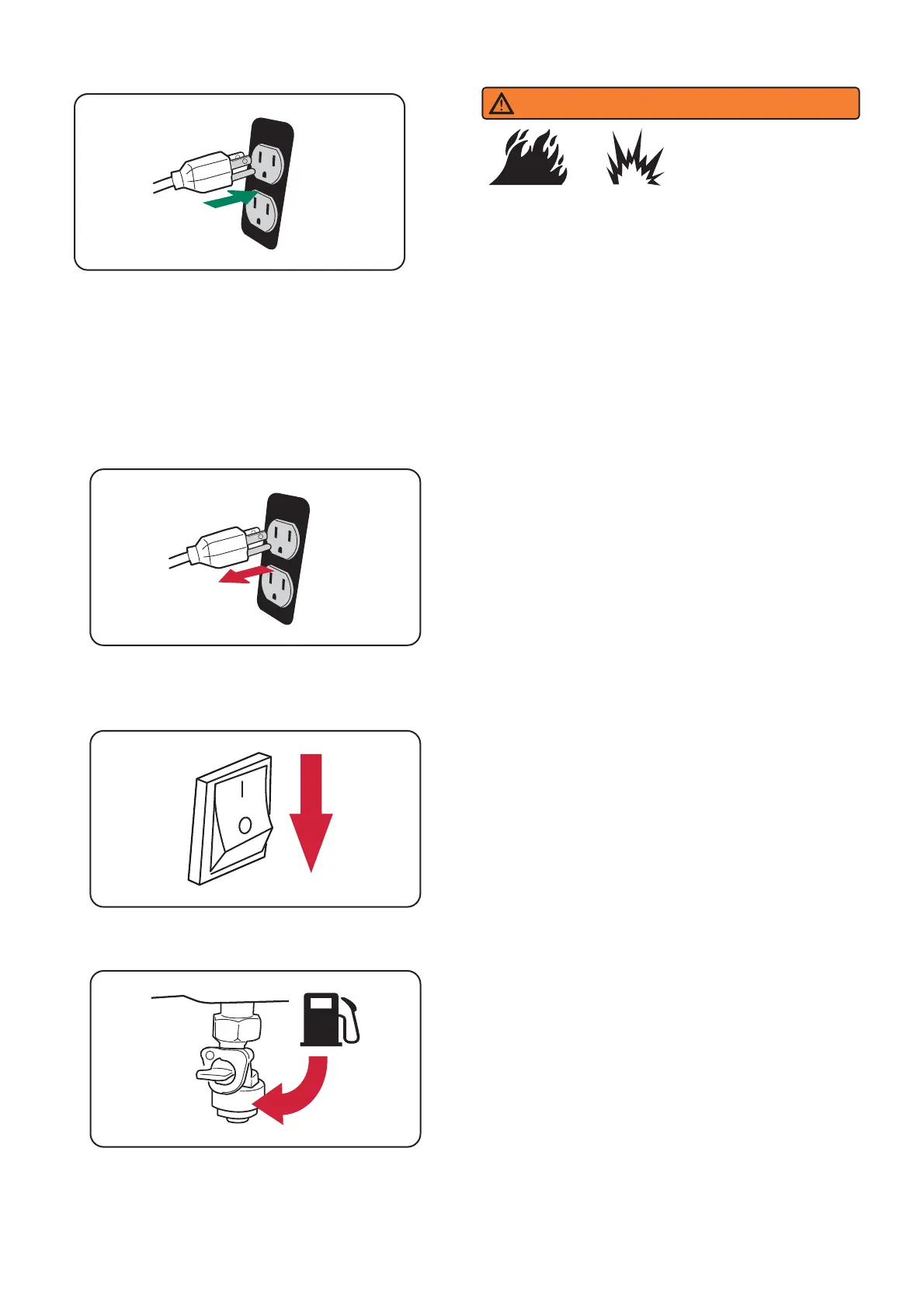 I
O