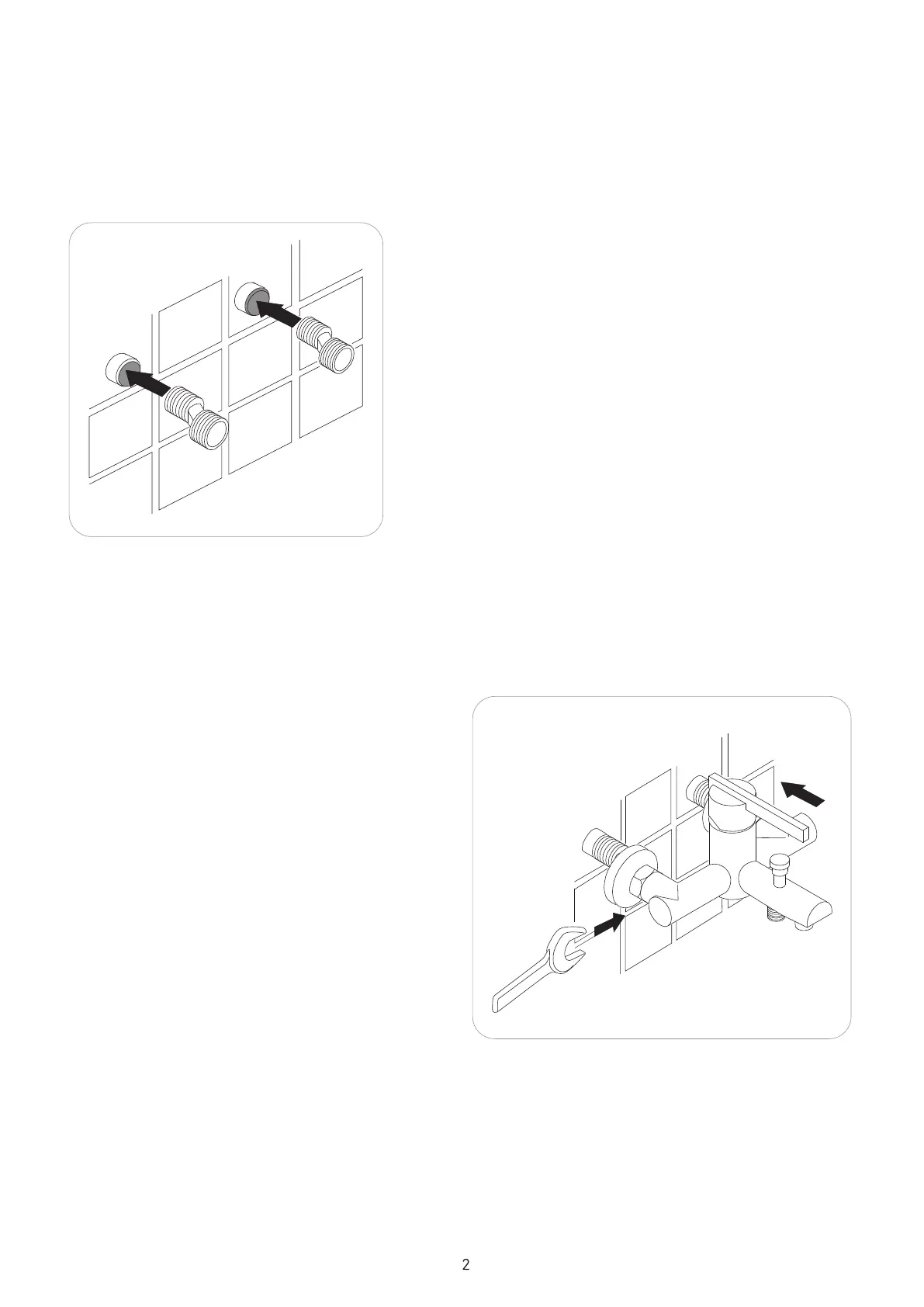 2