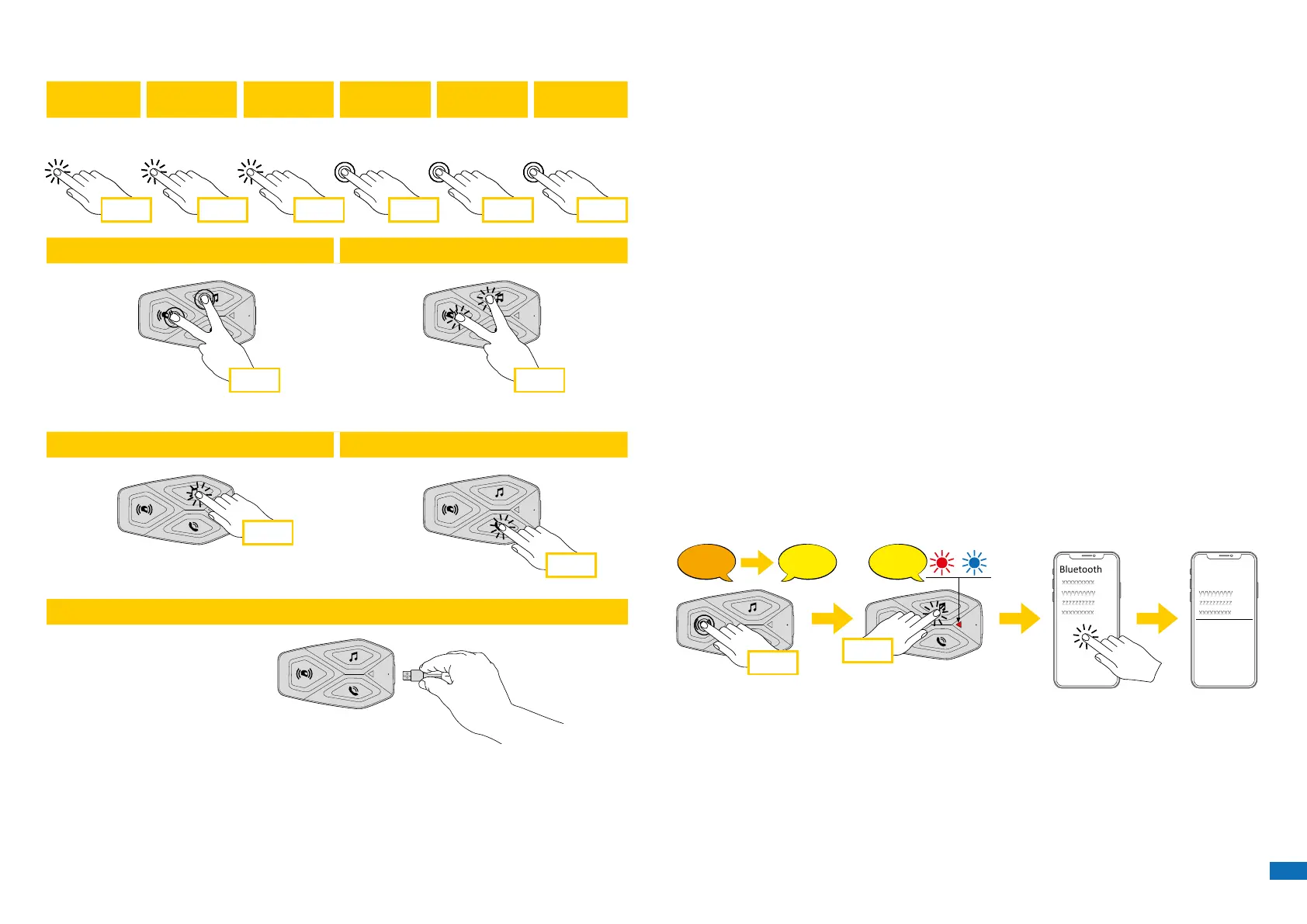 Bluetooth

xxxxxxxxxx
yyyyyyyyyy
zzzzzzzzzz
xxxxxxxxxx

yyyyyyyyyy
zzzzzzzzzz
xxxxxxxxxx