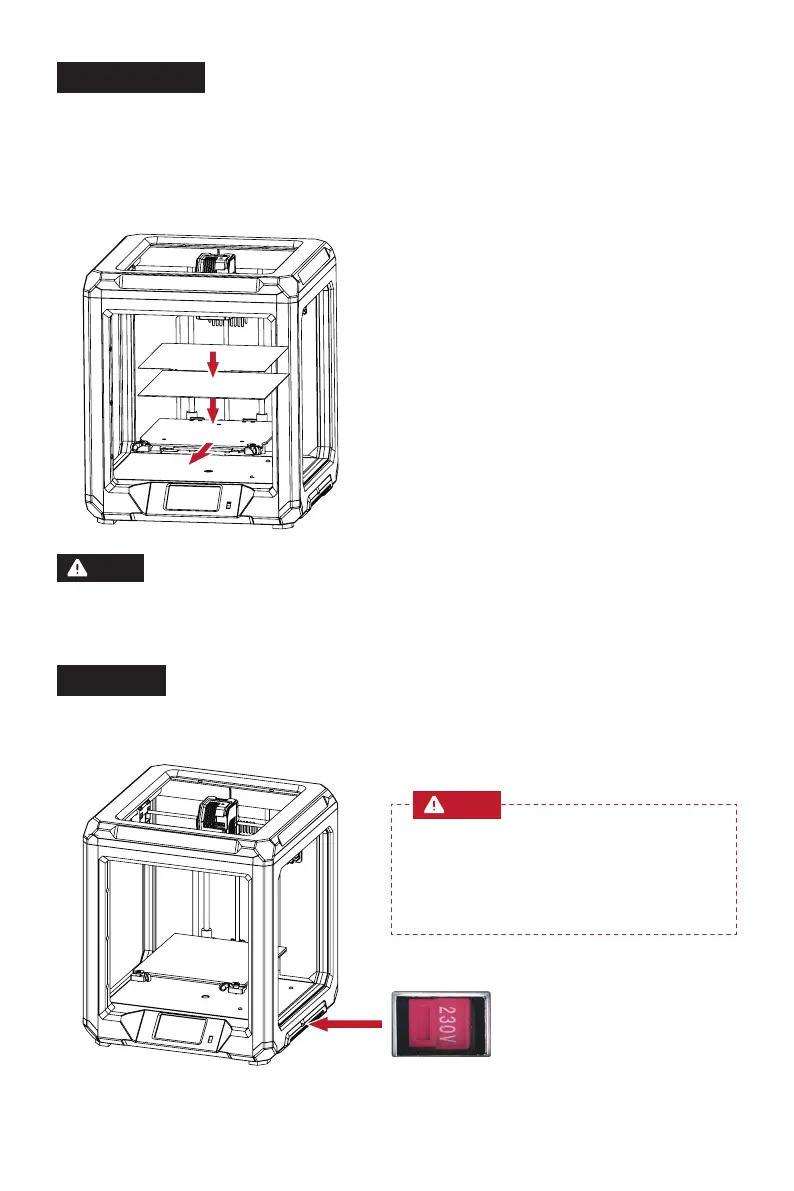 230V