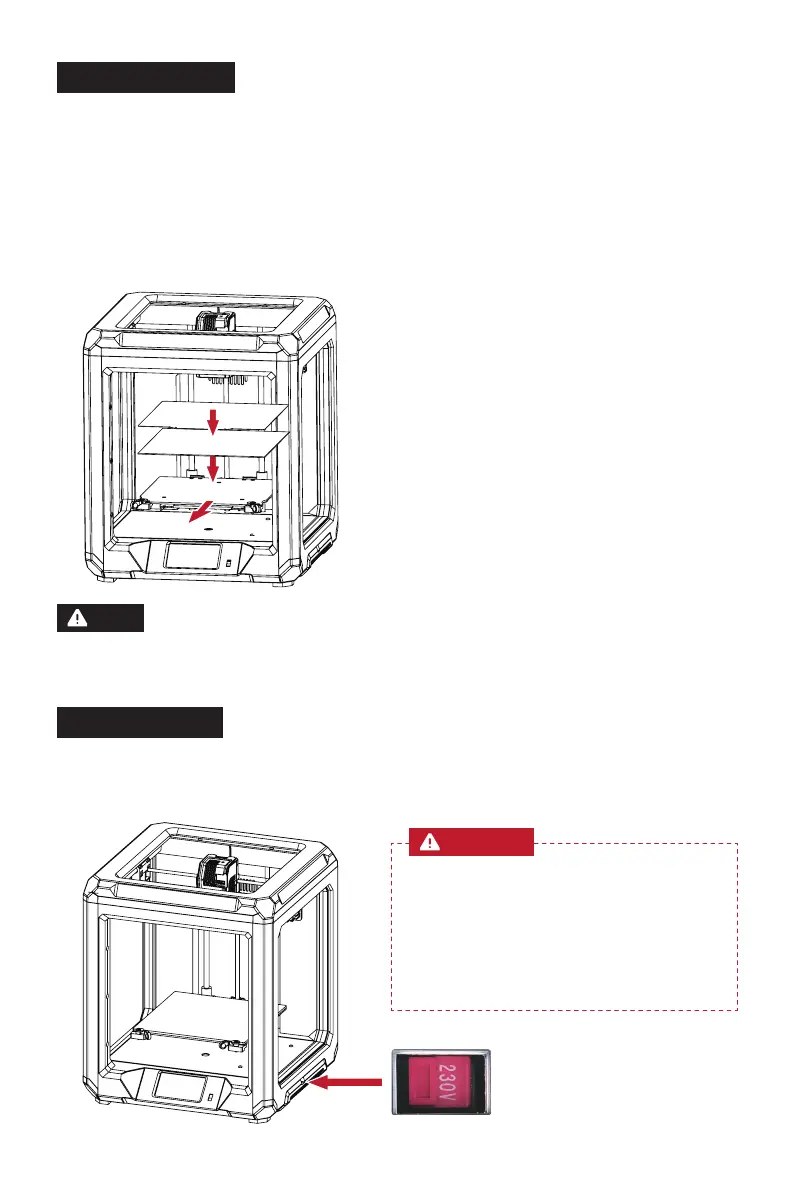 230V