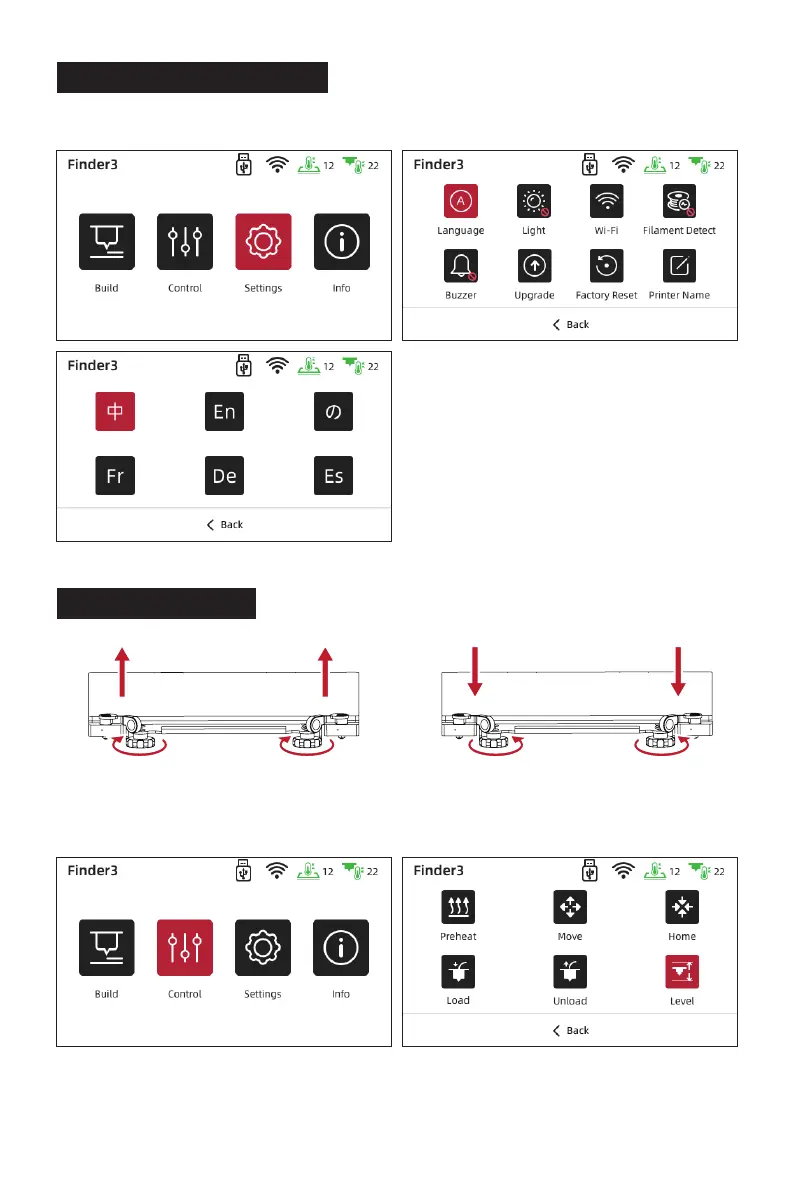 Finder3 12 22

Build

Control

Settings

Info

Finder3 12 22

Language

Light

Wi-Fi

Filament Detect

Buzzer

Upgrade

Factory Reset

Printer Name

Back

Finder3 12 22

中

En

の

Fr

De

Es

Back

Finder3 12 22

Build

Control

Settings

Info

Finder3 12 22

Preheat

Move

Home

Load

Unload

Level

Back