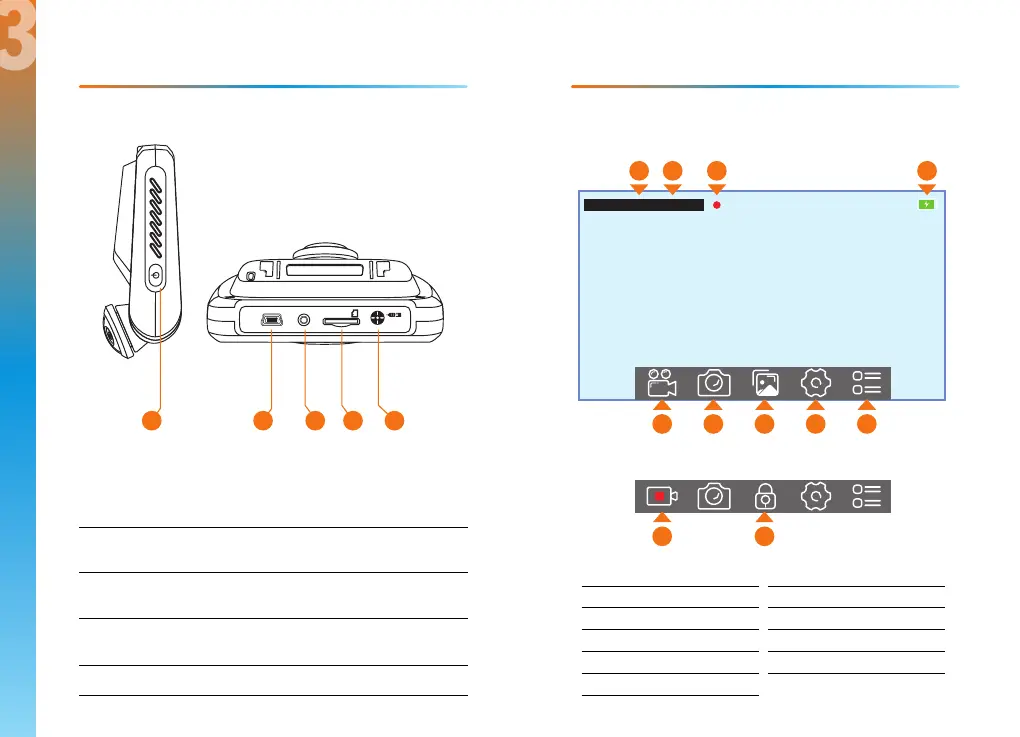 3