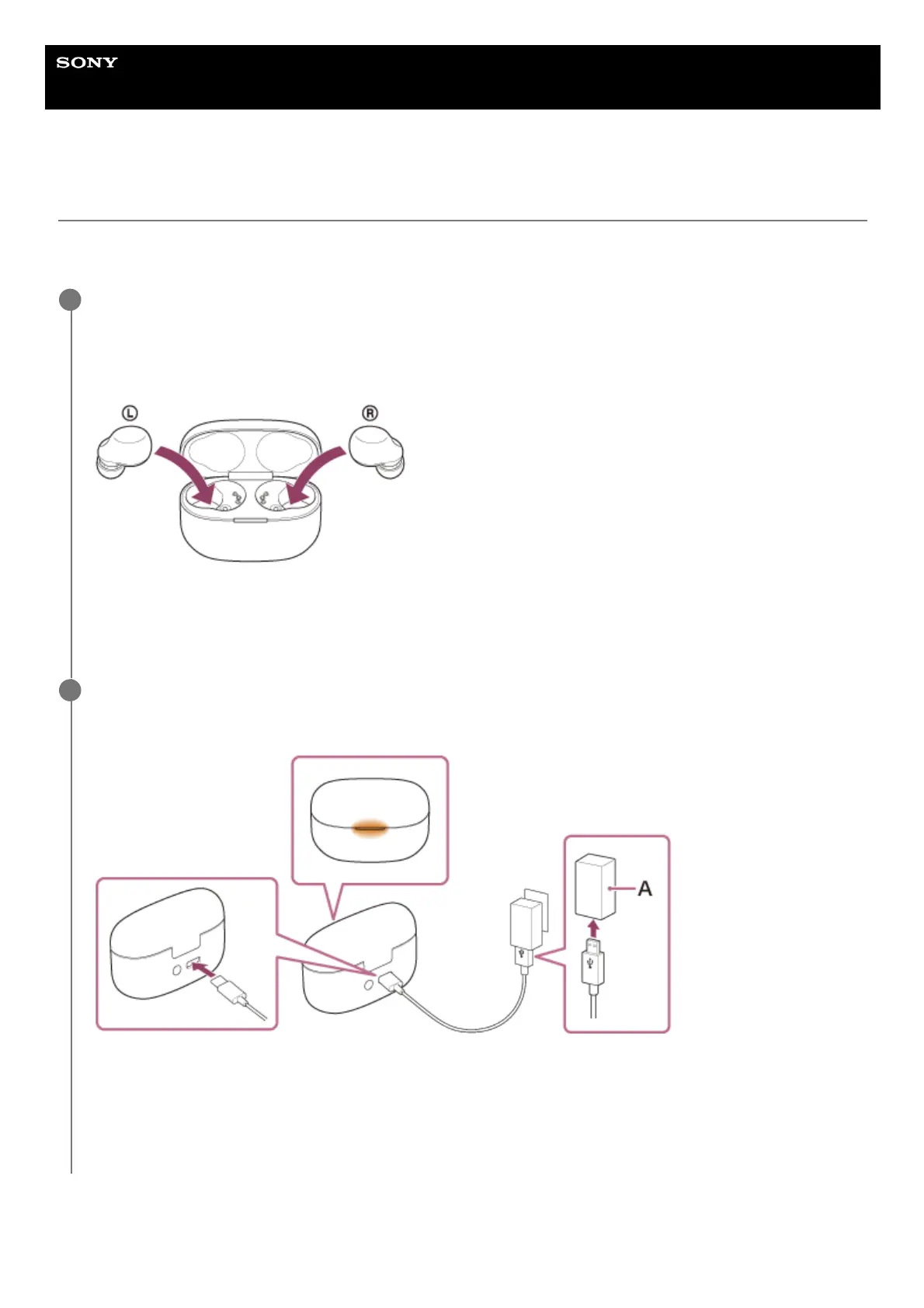 SONY

L

R

A