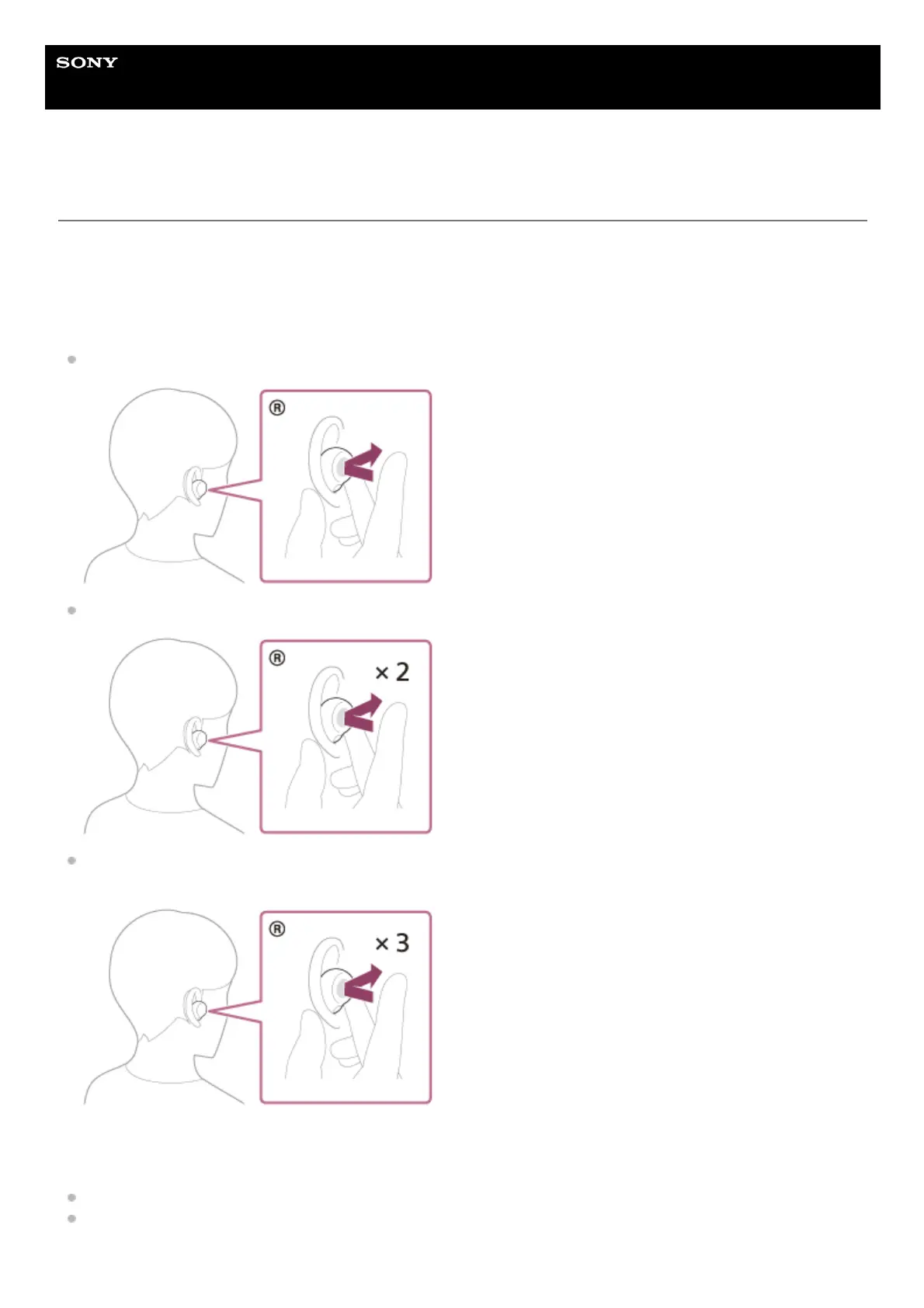 SONY

R

R

× 2

R

× 3