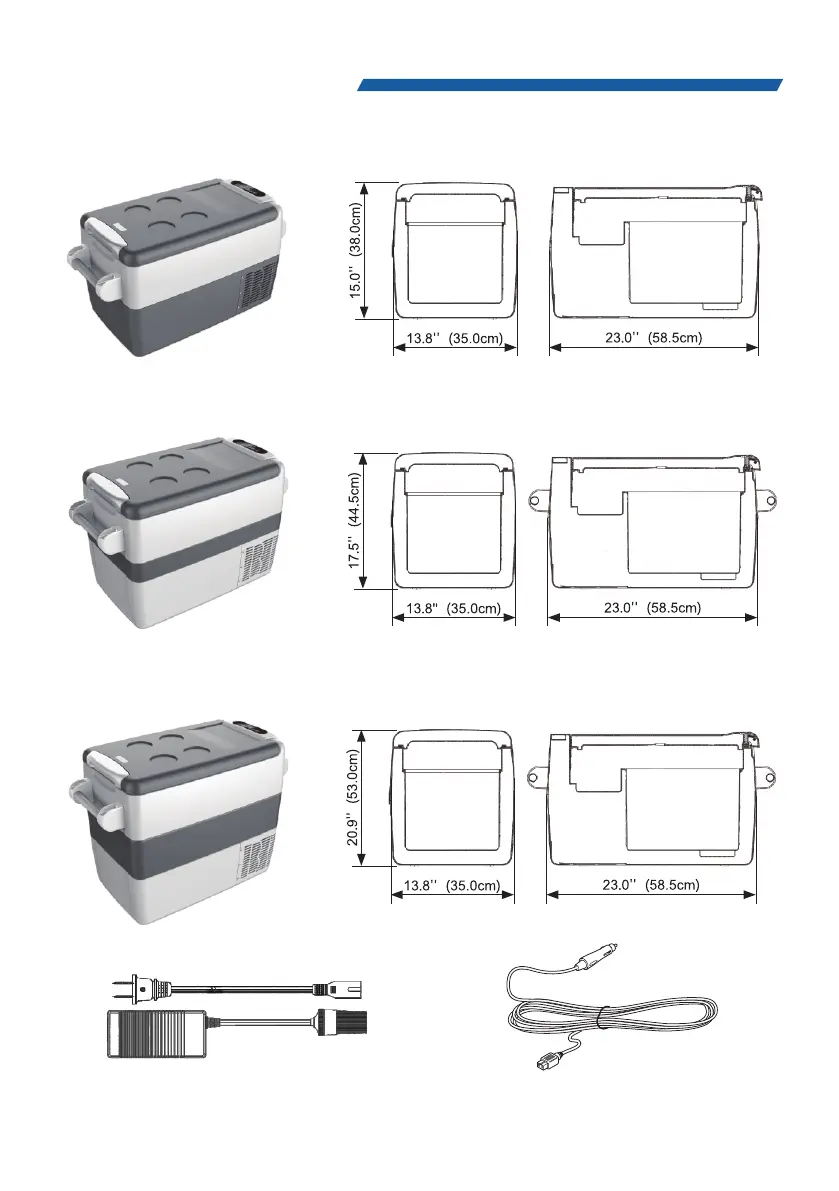 15.0'' (38.0cm)
13.8'' (35.0cm)
23.0'' (58.5cm)

17.5'' (44.5cm)
13.8'' (35.0cm)
23.0'' (58.5cm)

20.9'' (53.0cm)
13.8'' (35.0cm)
23.0'' (58.5cm)