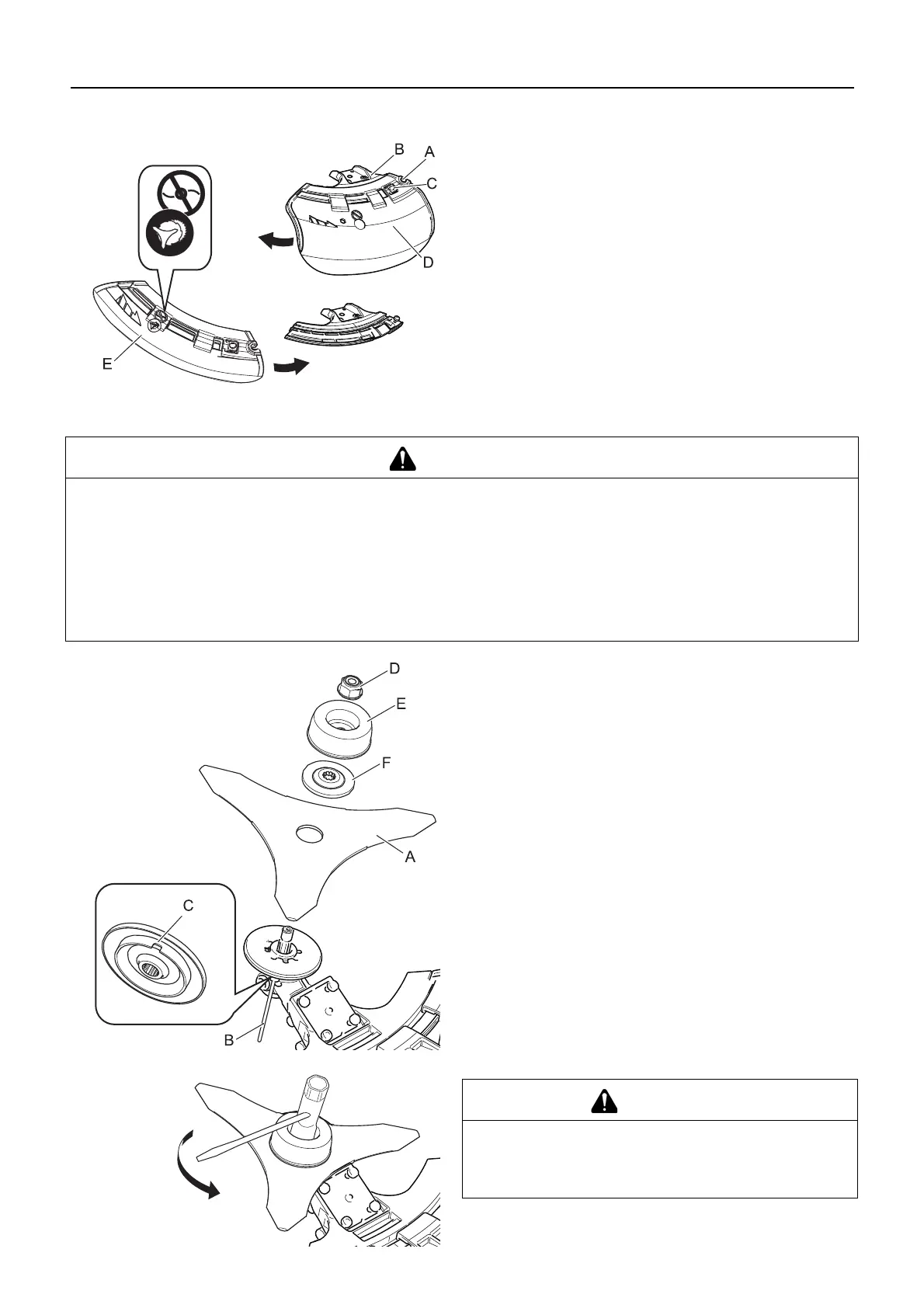 B
A
C
D
E

D
E
F
A
C
B